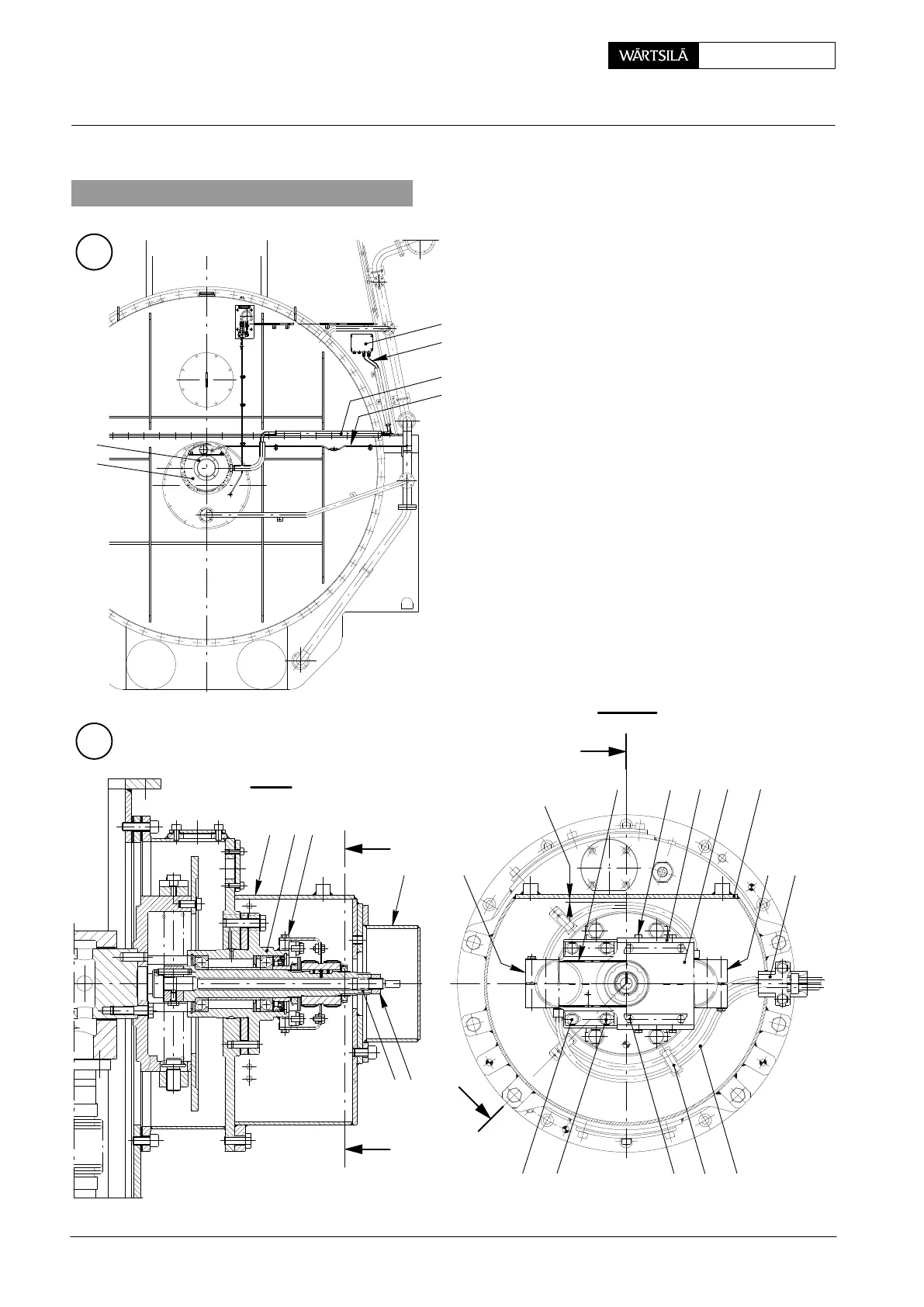 WÄRTSILÄ