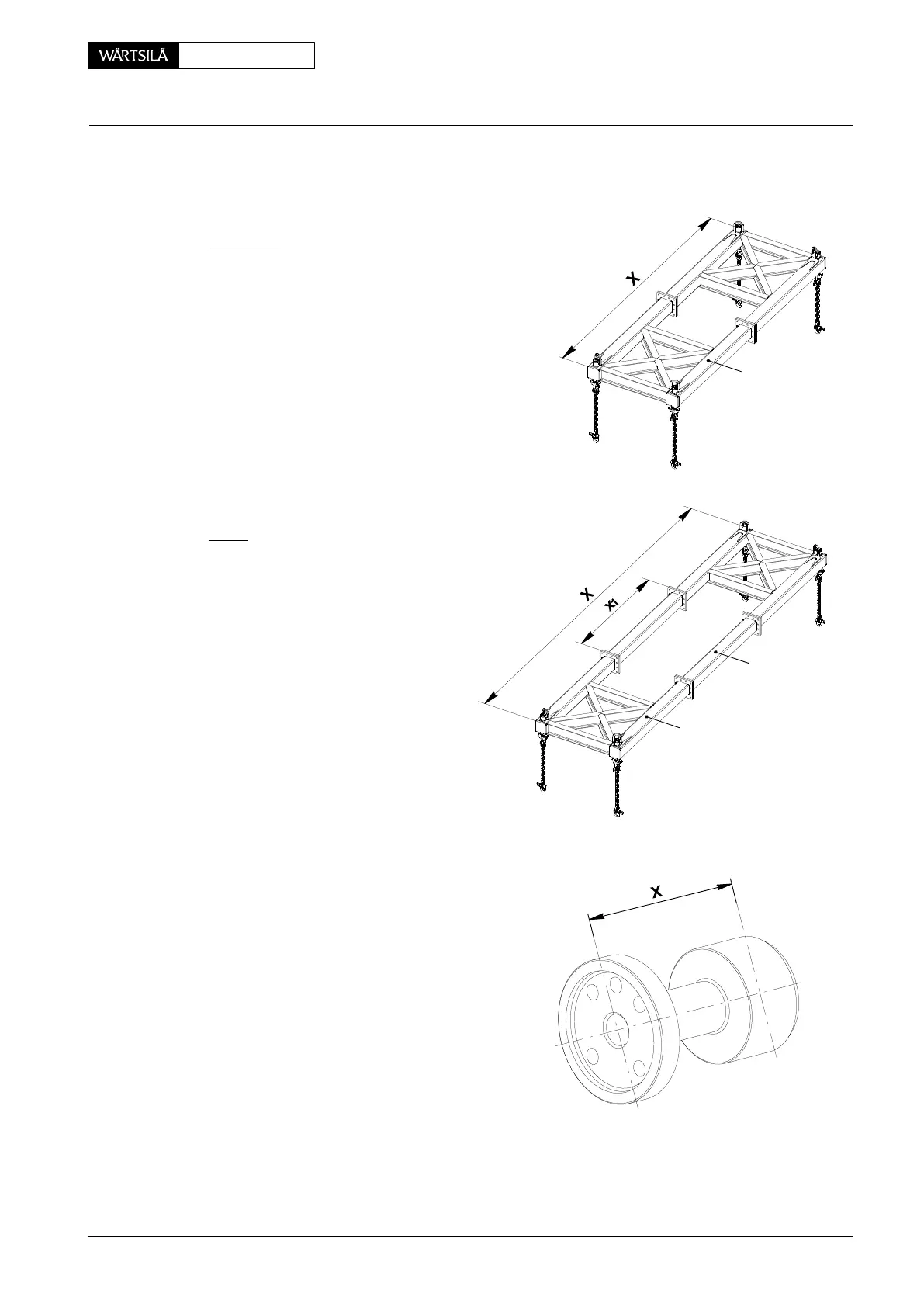 WÄRTSILÄ

X

X

X1

X