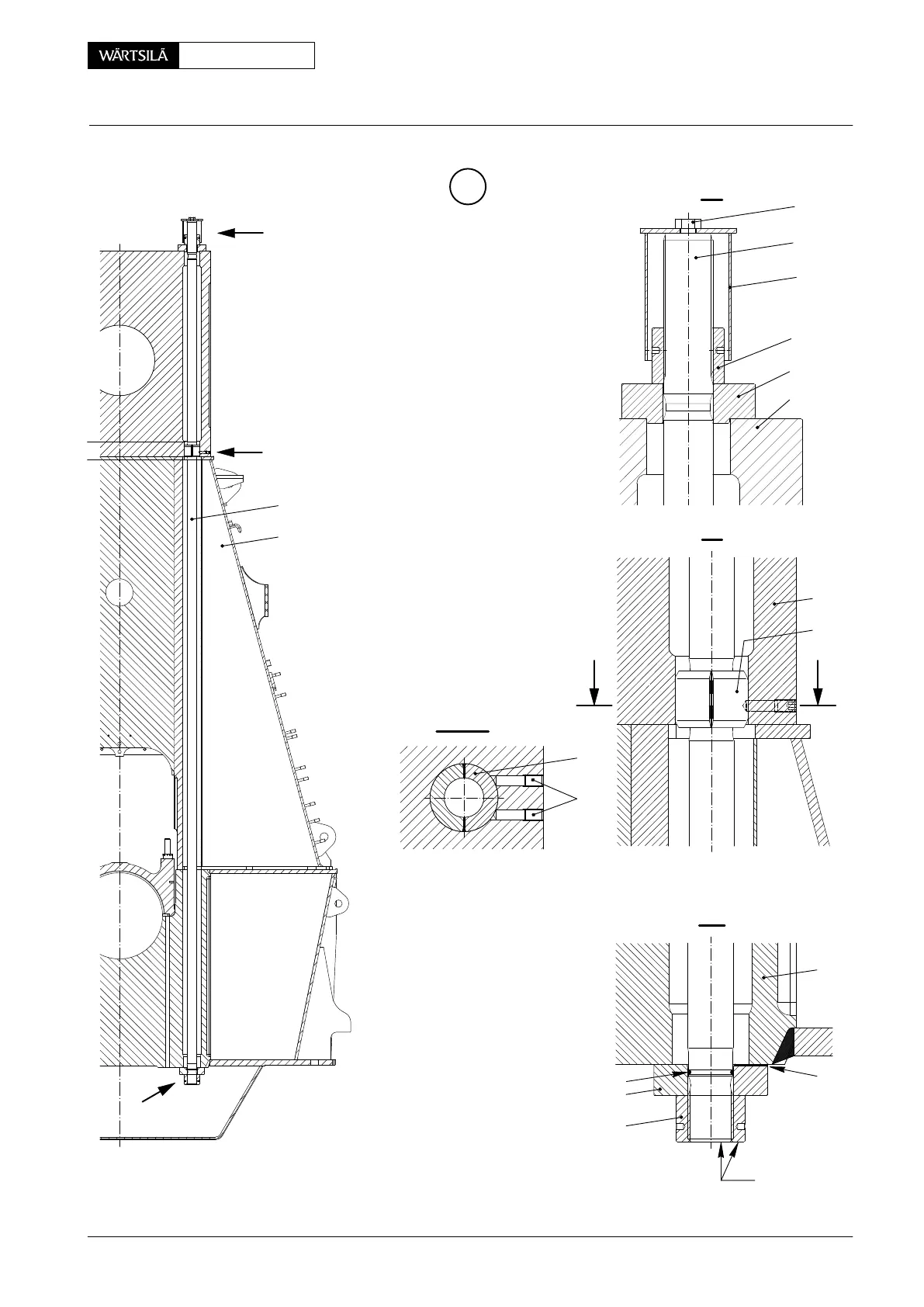 WÄRTSILÄ