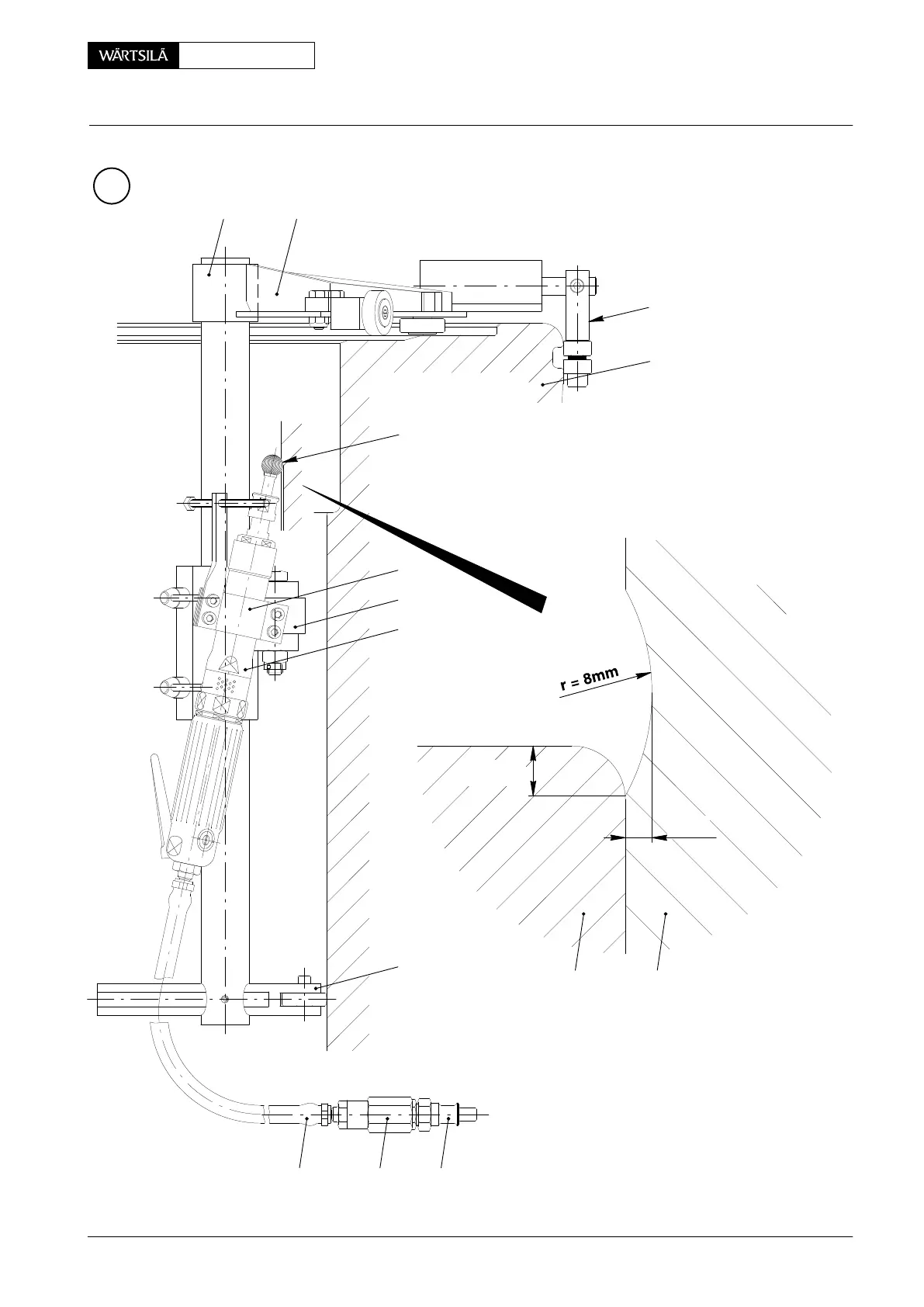 WÄRTSILÄ

r = 8mm