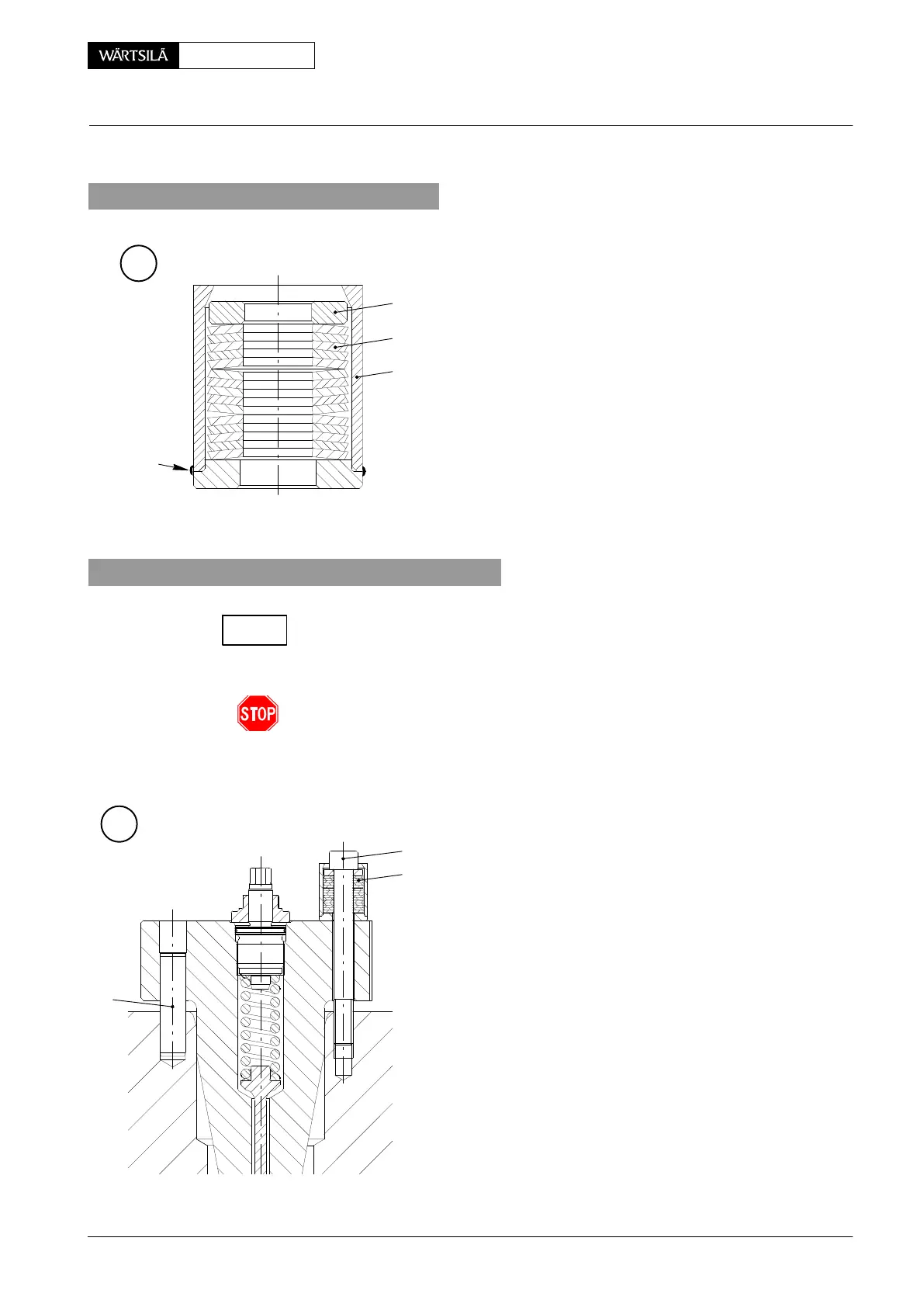 WÄRTSILÄ

STOP