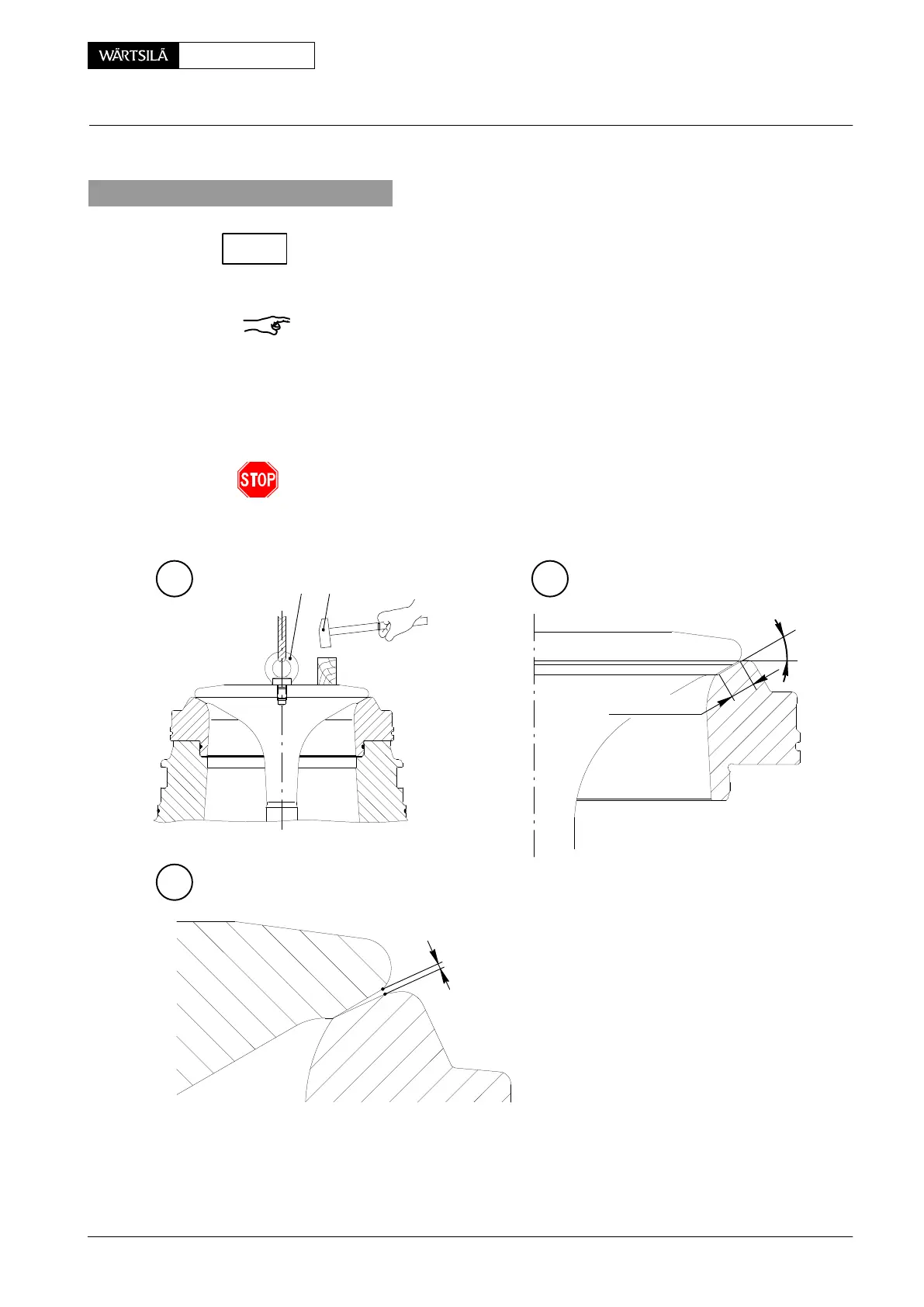 WÄRTSILÄ

STOP