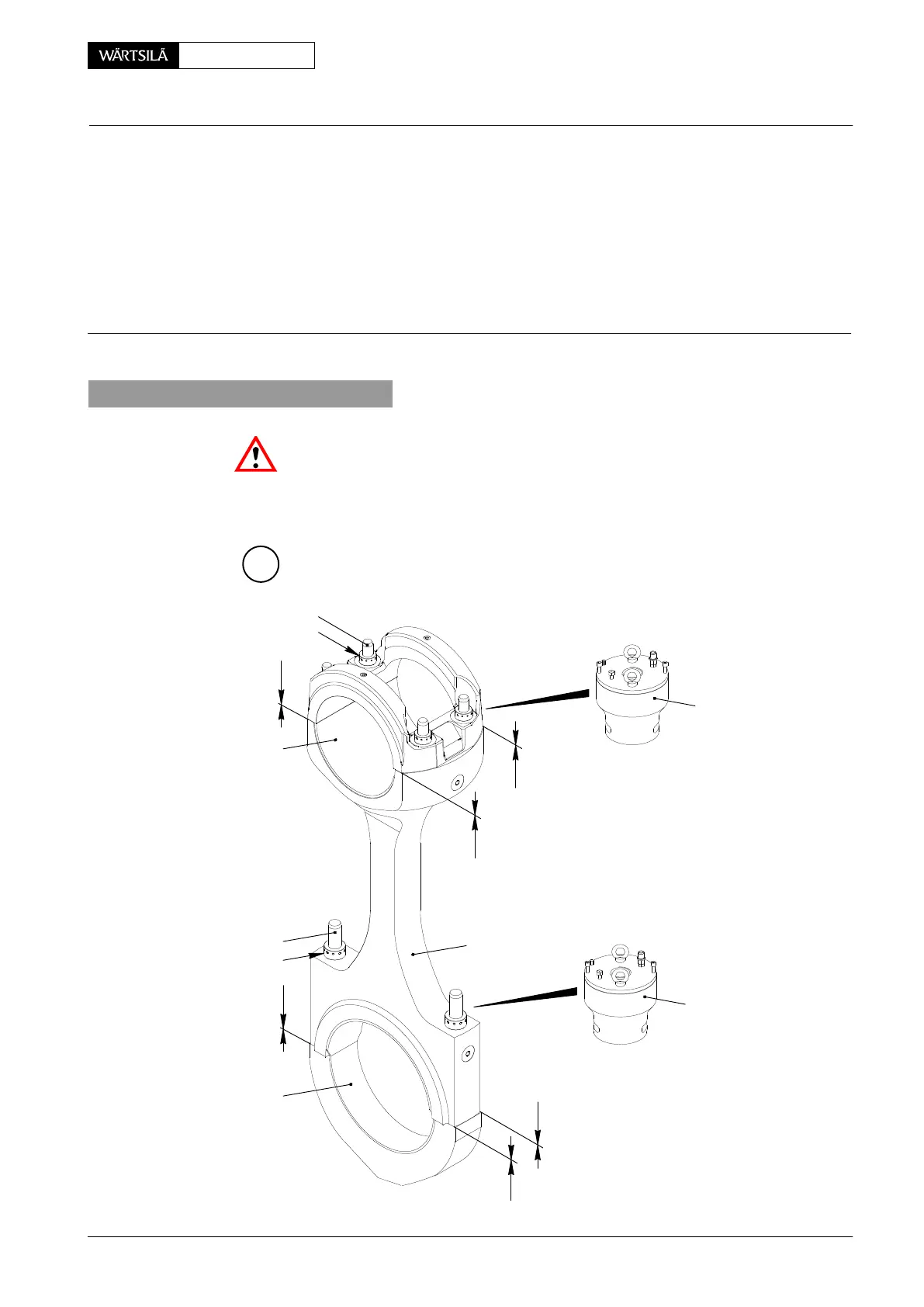 WÄRTSILÄ