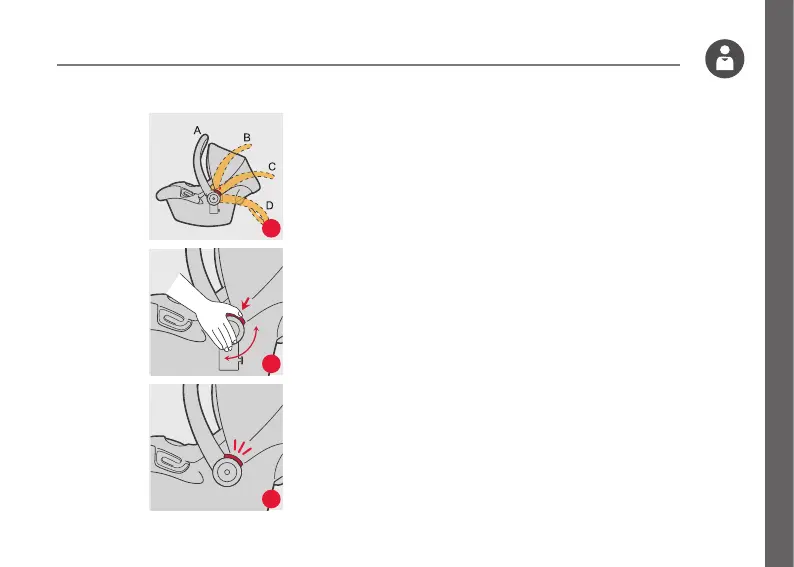 A
B
C
D