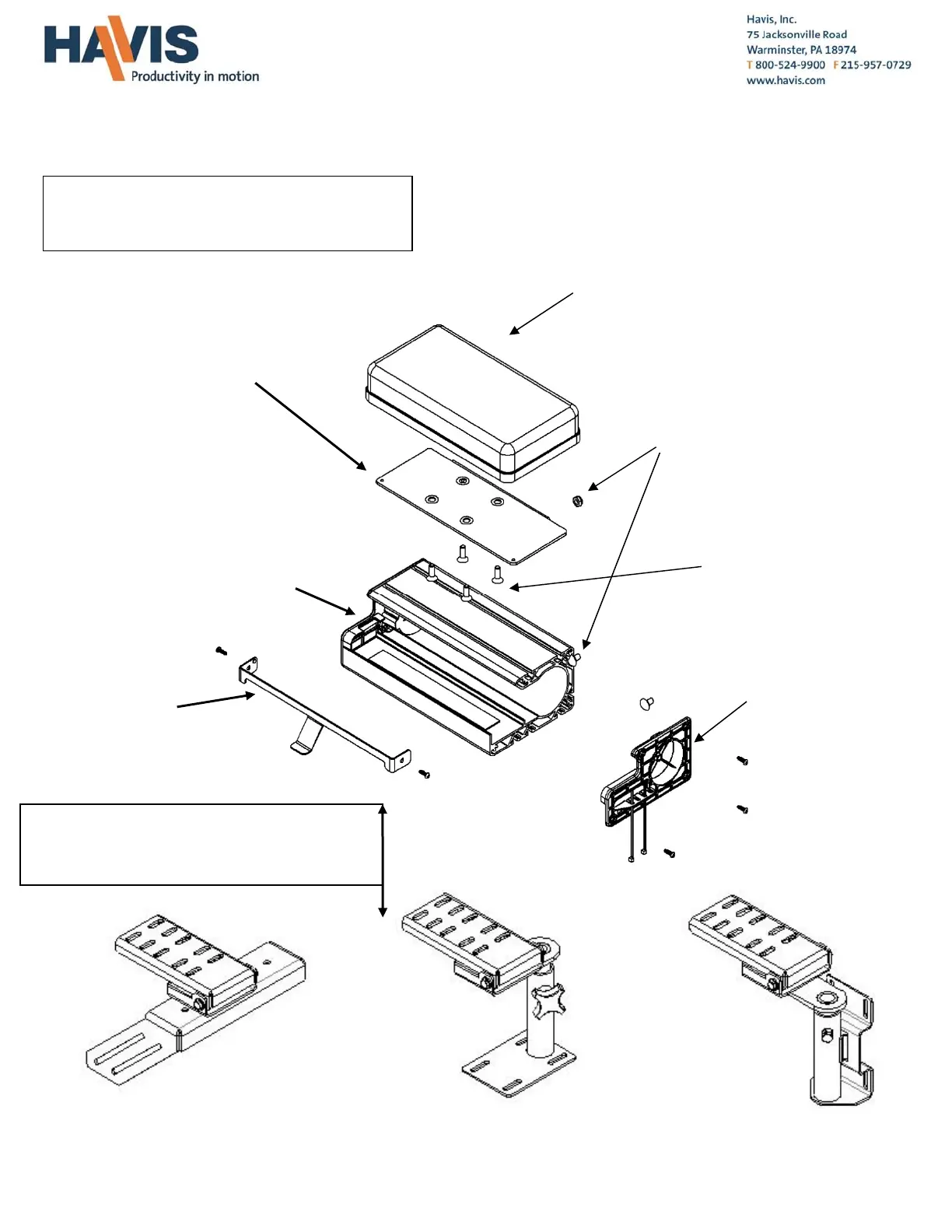 HAVIS
Productivity in motion

Havis, Inc.
75 Jacksonville Road
Warminster, PA 18974
T 800-524-9900 F 215-957-0729
www.havis.com