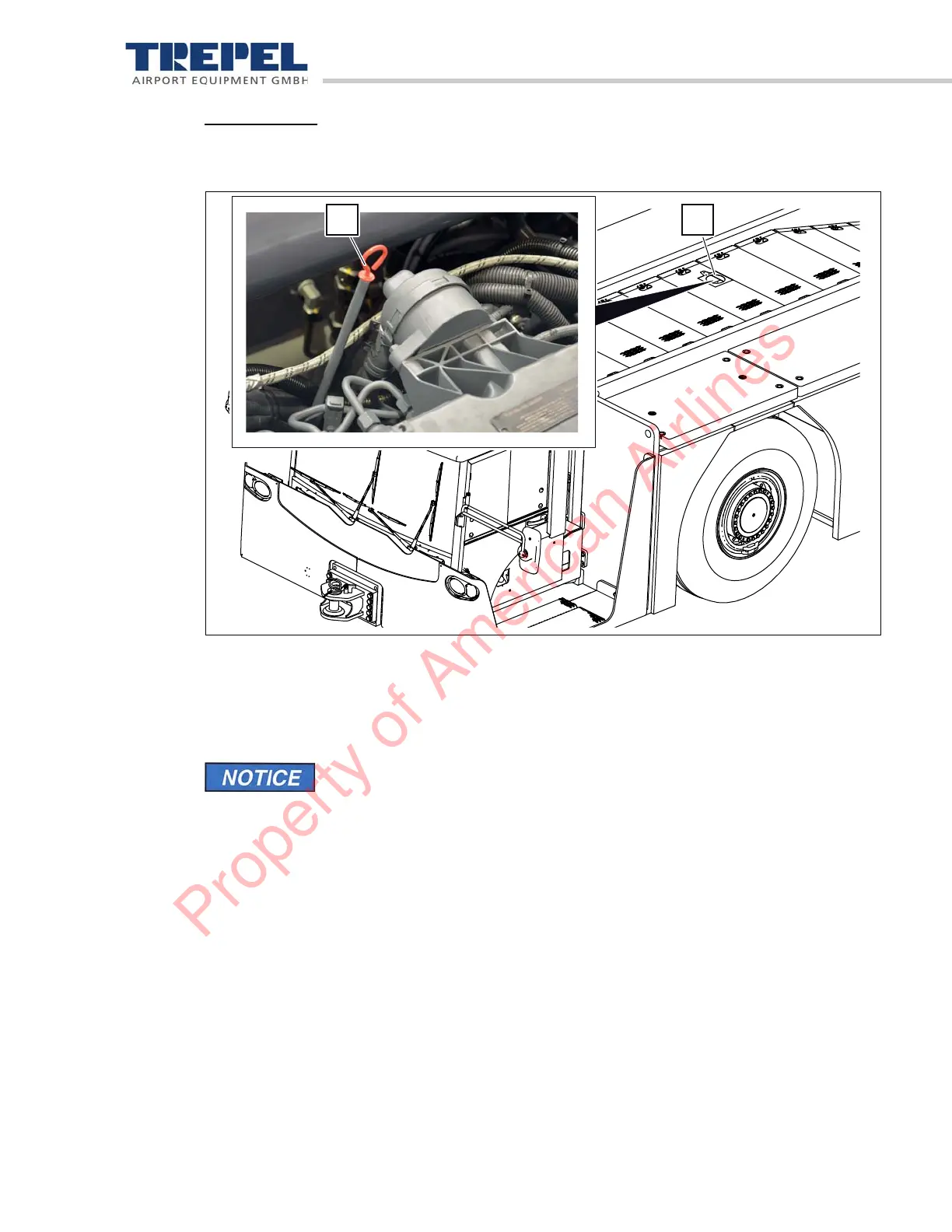 TREPEL
AIRPORT EQUIPMENT GMBH

NOTICE

Property of American Airlines