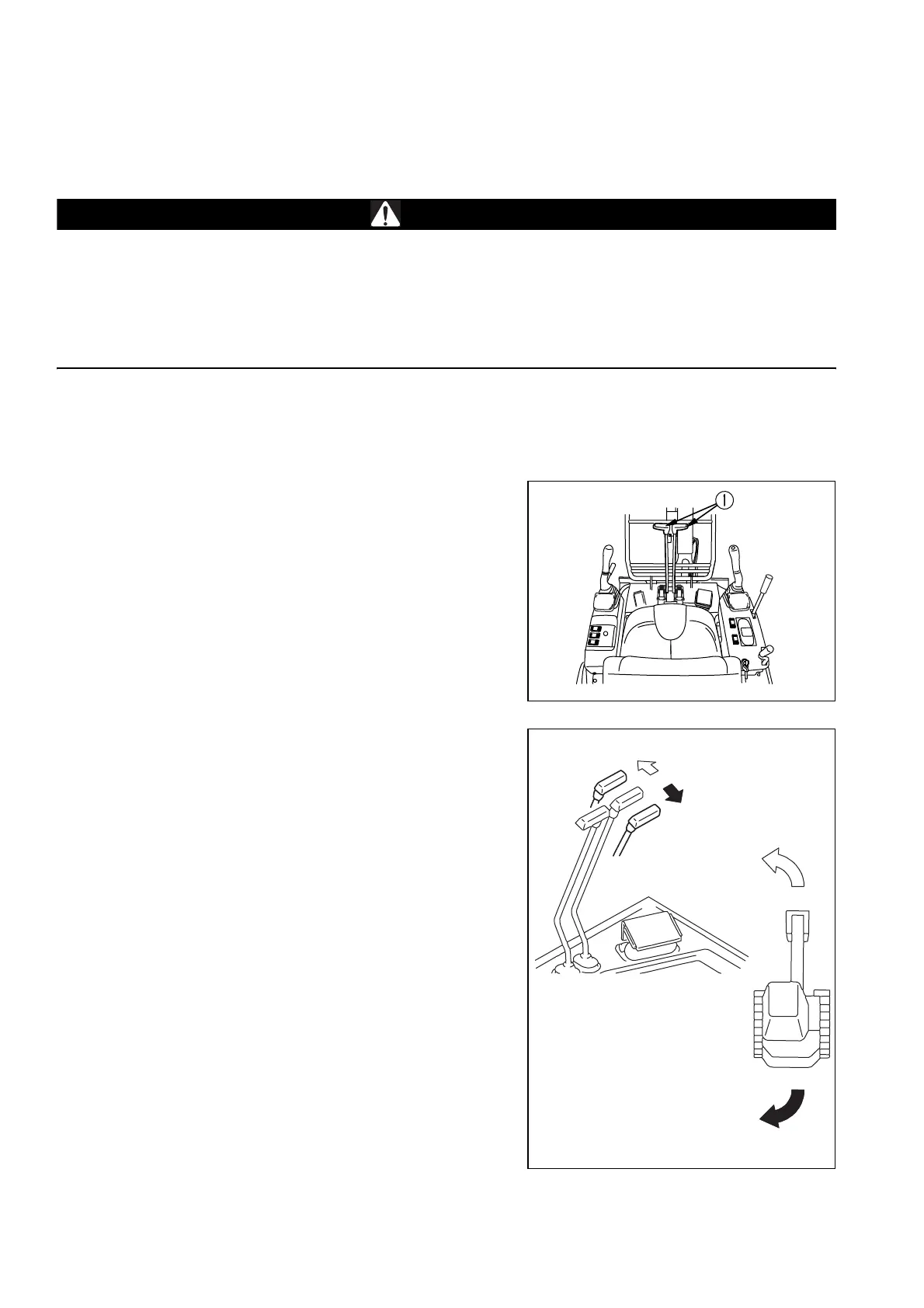 1