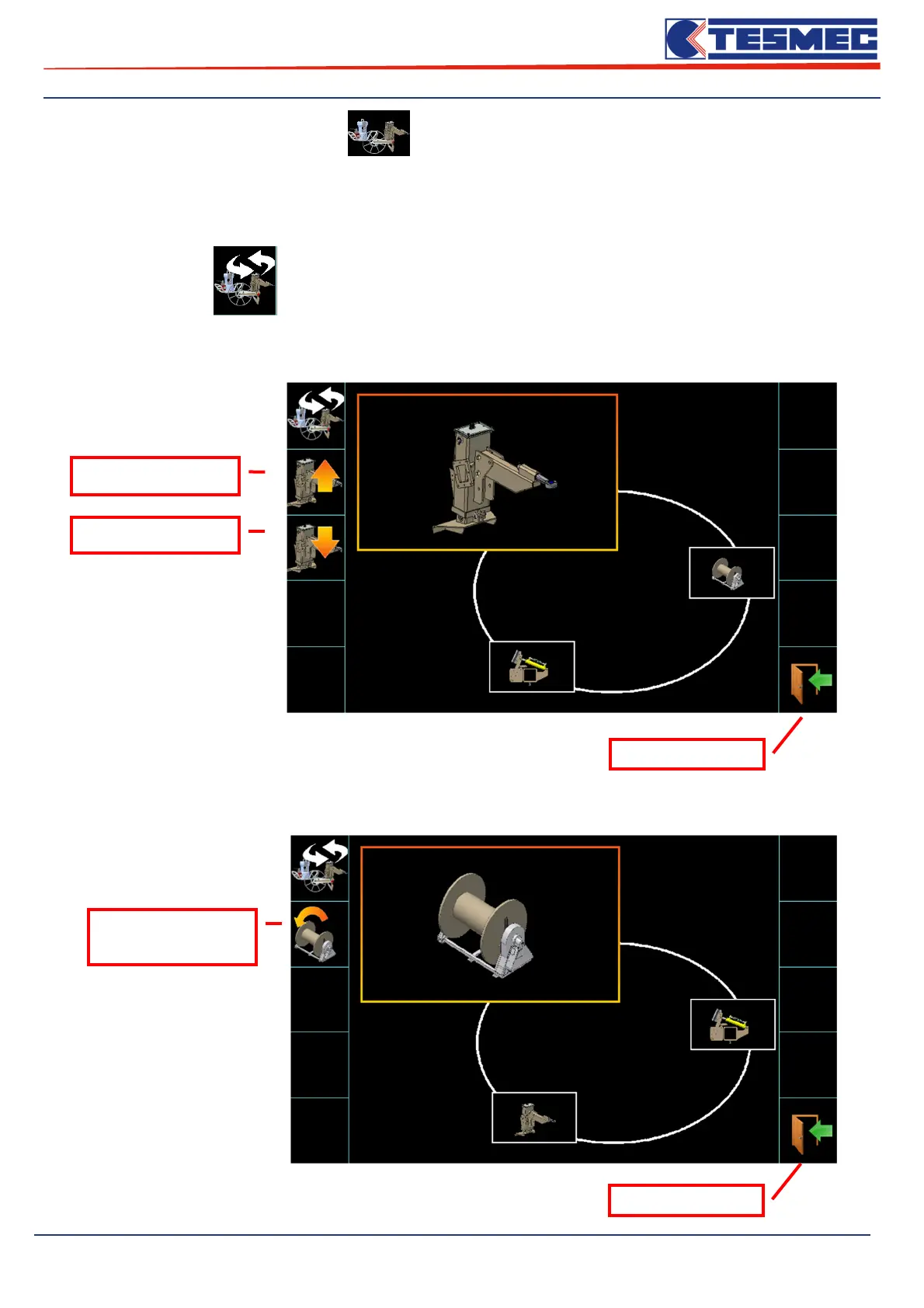 TESMEC