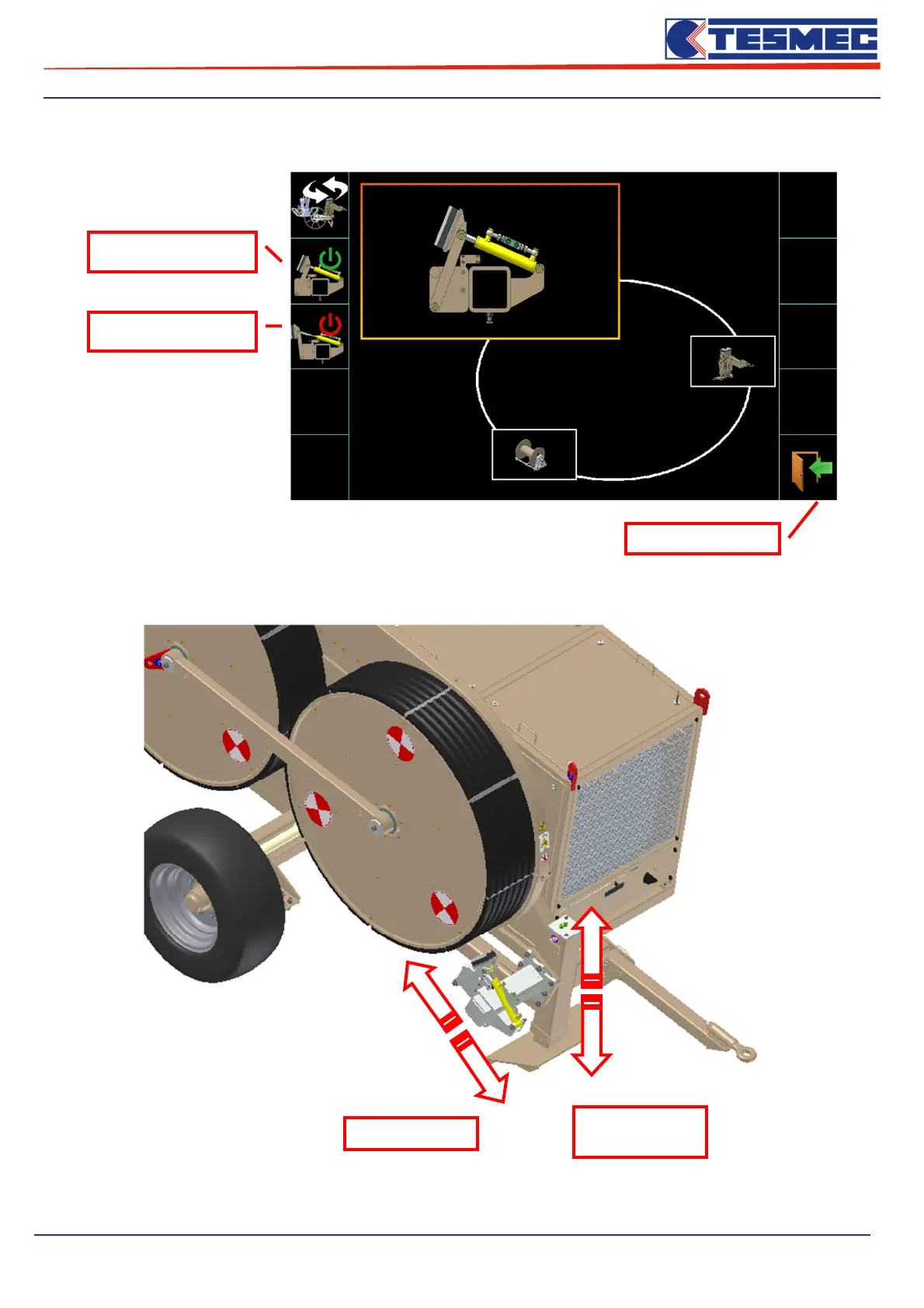 TESMEC