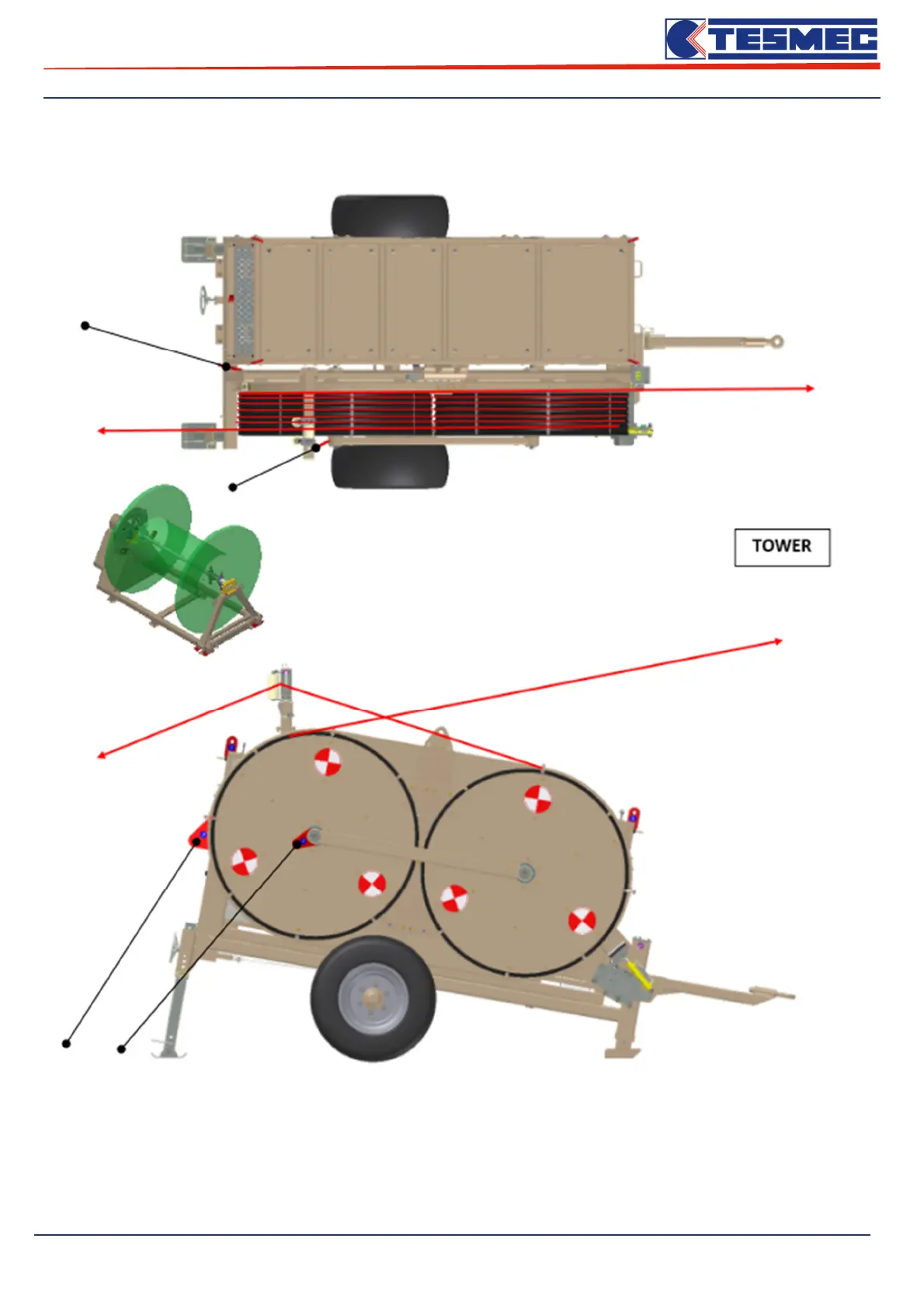 TESMEC

TOWER