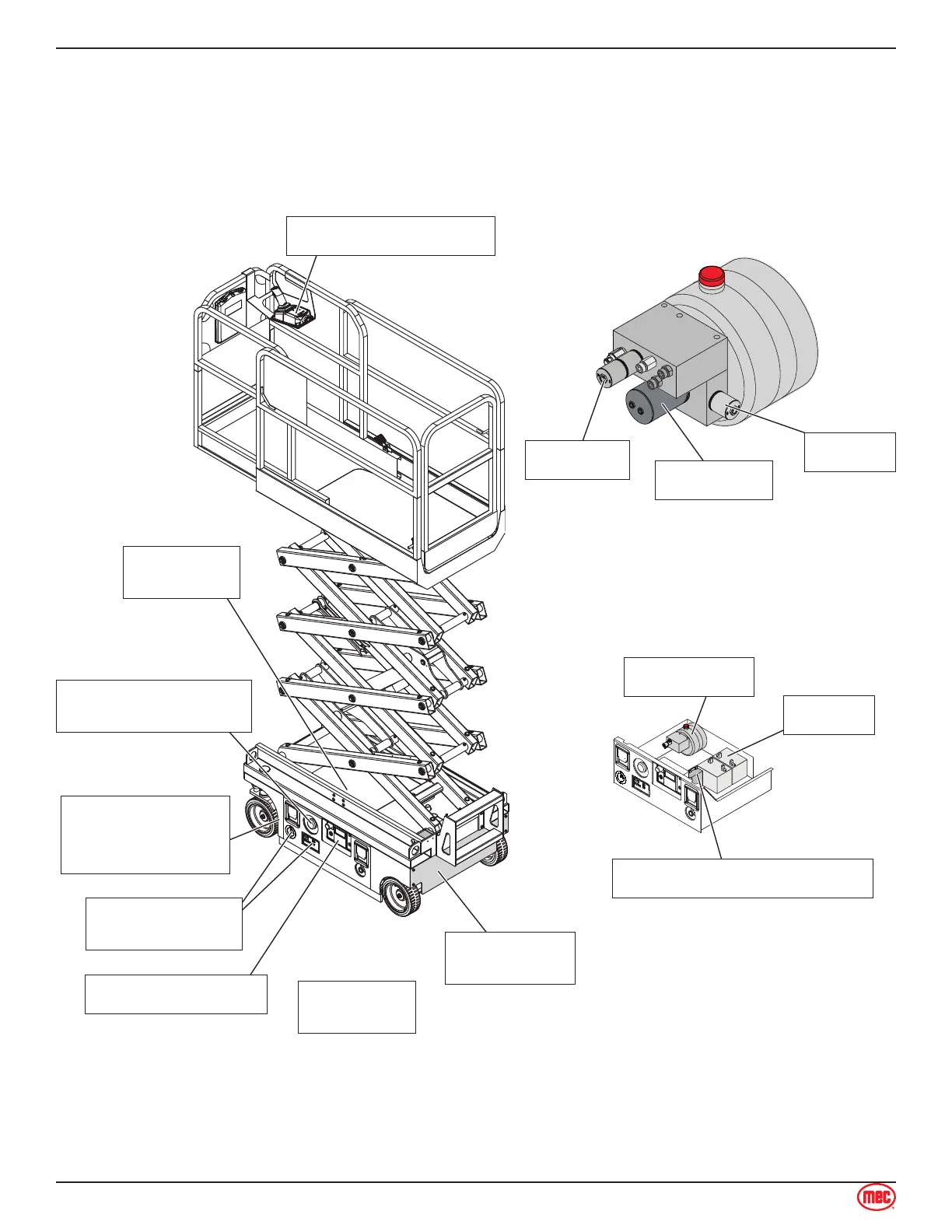 mec