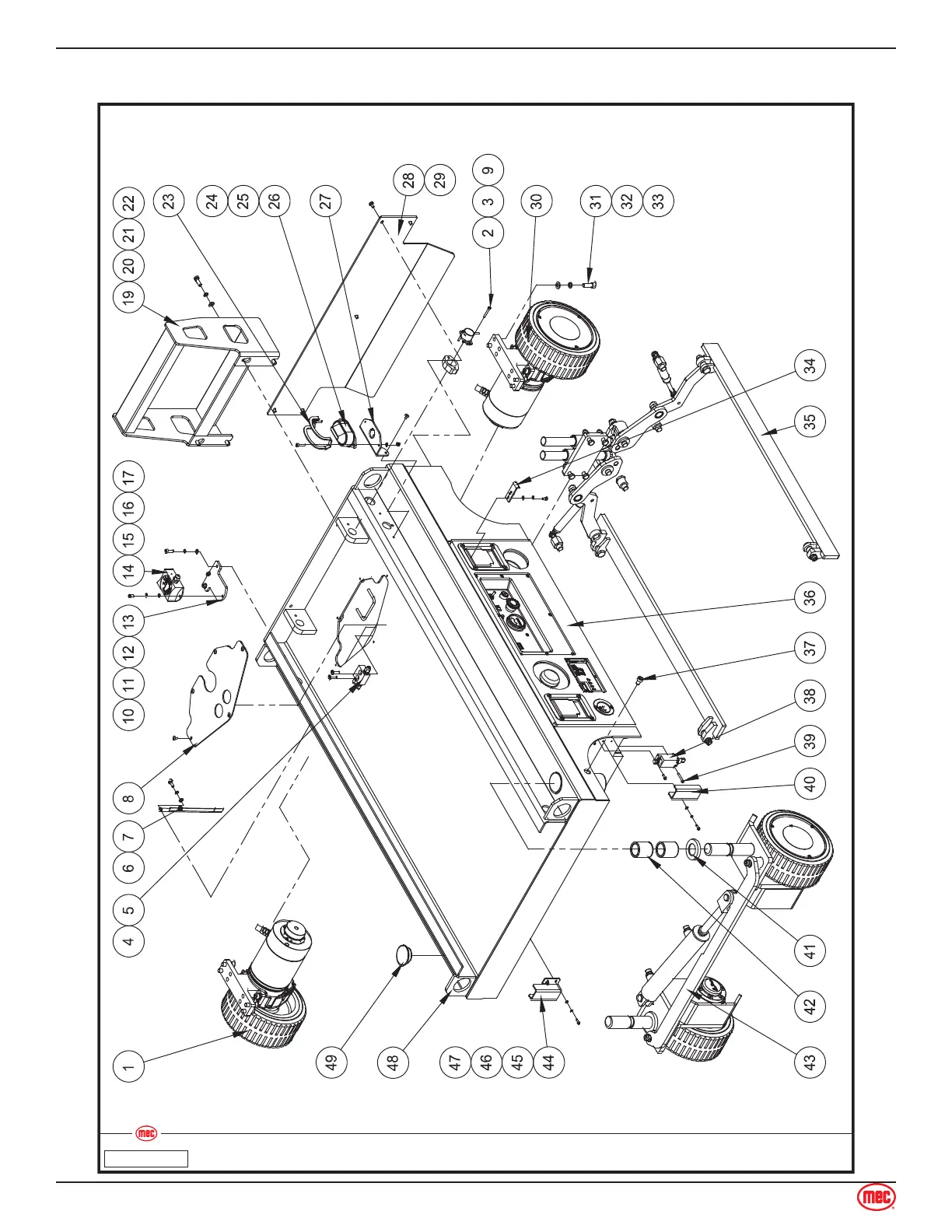 1
4
5
6
7
8
10
11
12
13
14
15
16
17
19
20
21
22
23
24
25
26
27
28
29
2
3
9
30
31
32
33
34
35
36
37
38
39
40
41
42
43
44
45
46
47
48
49

mec

mec