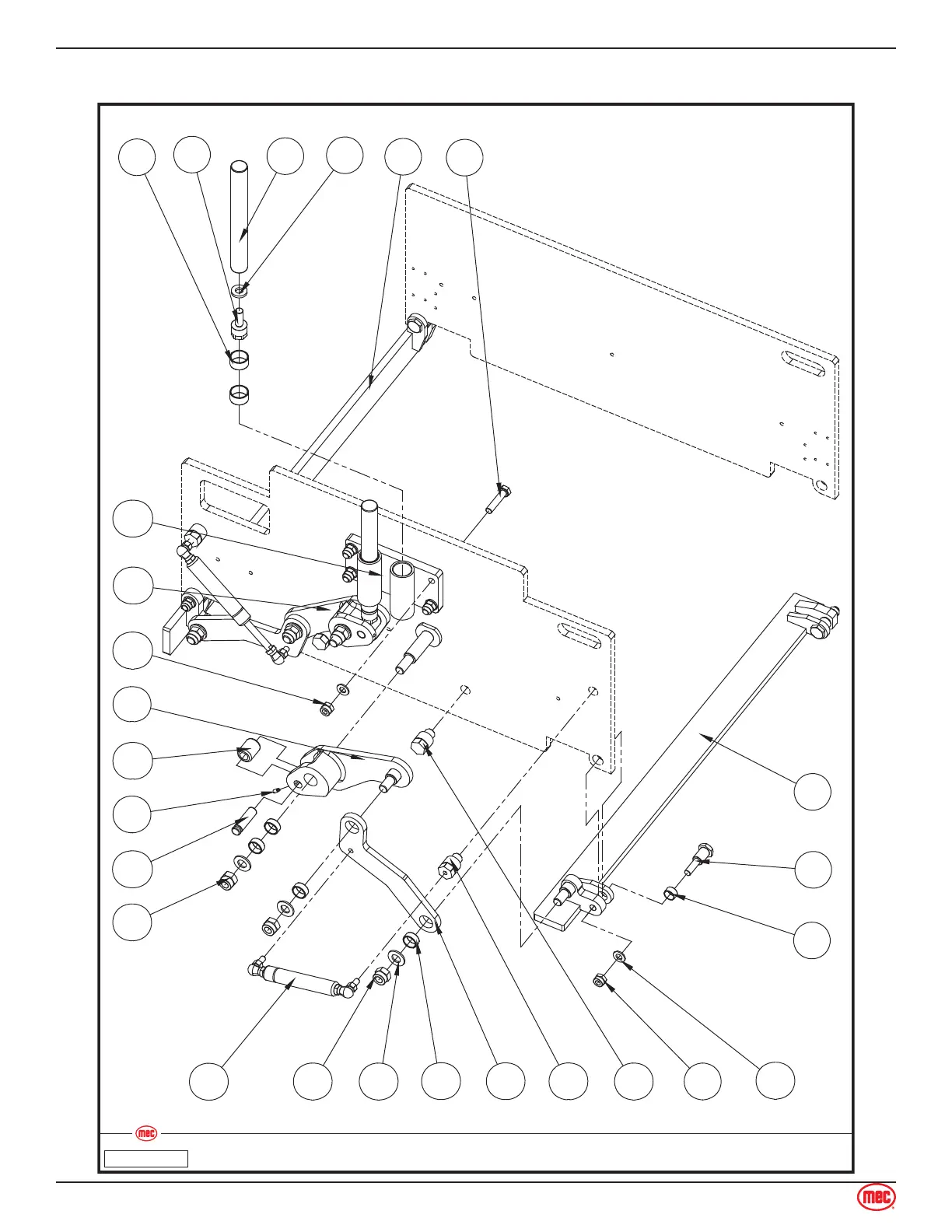 mec

mec