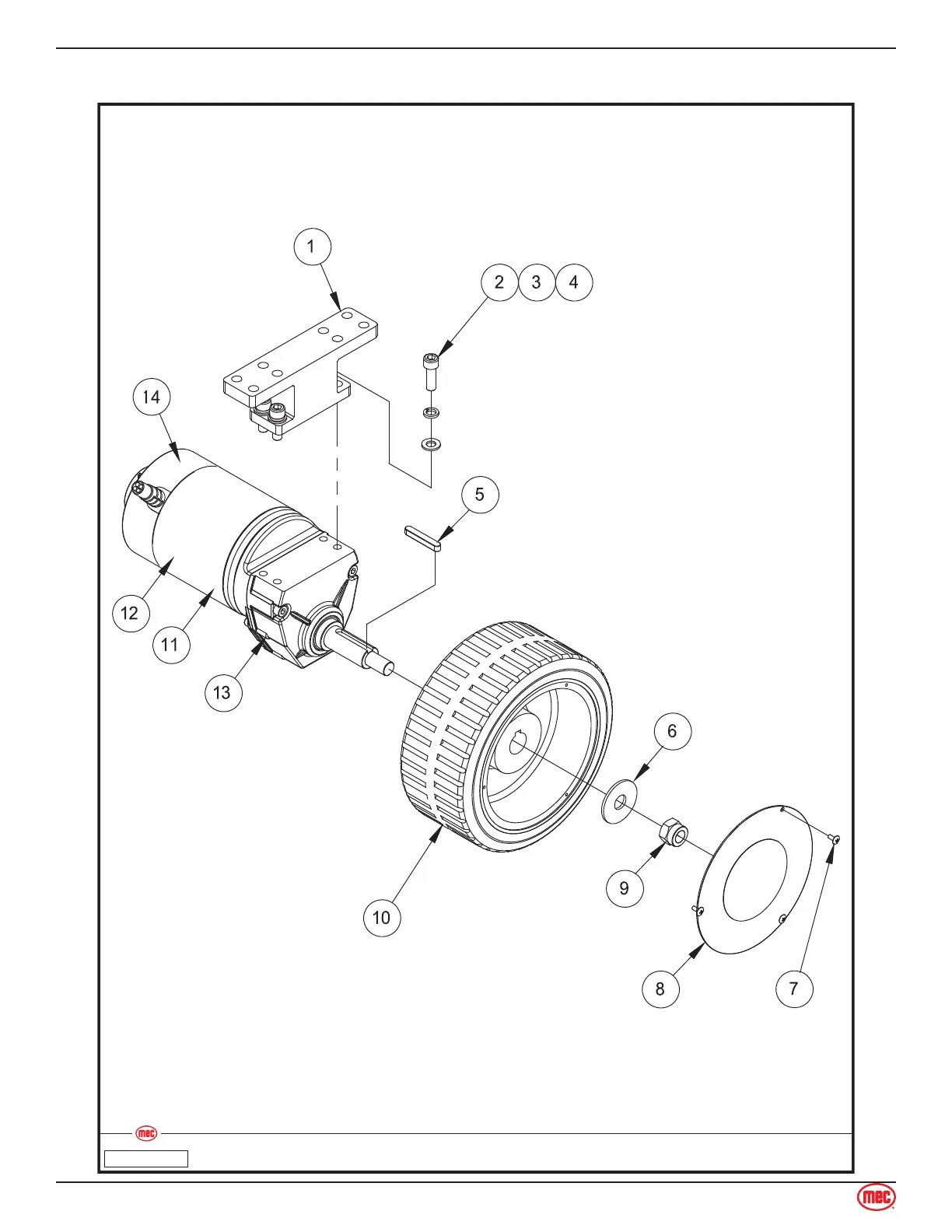 1

2 3 4

14

5

12

11

13

6

10

9

8

7

mec

mec