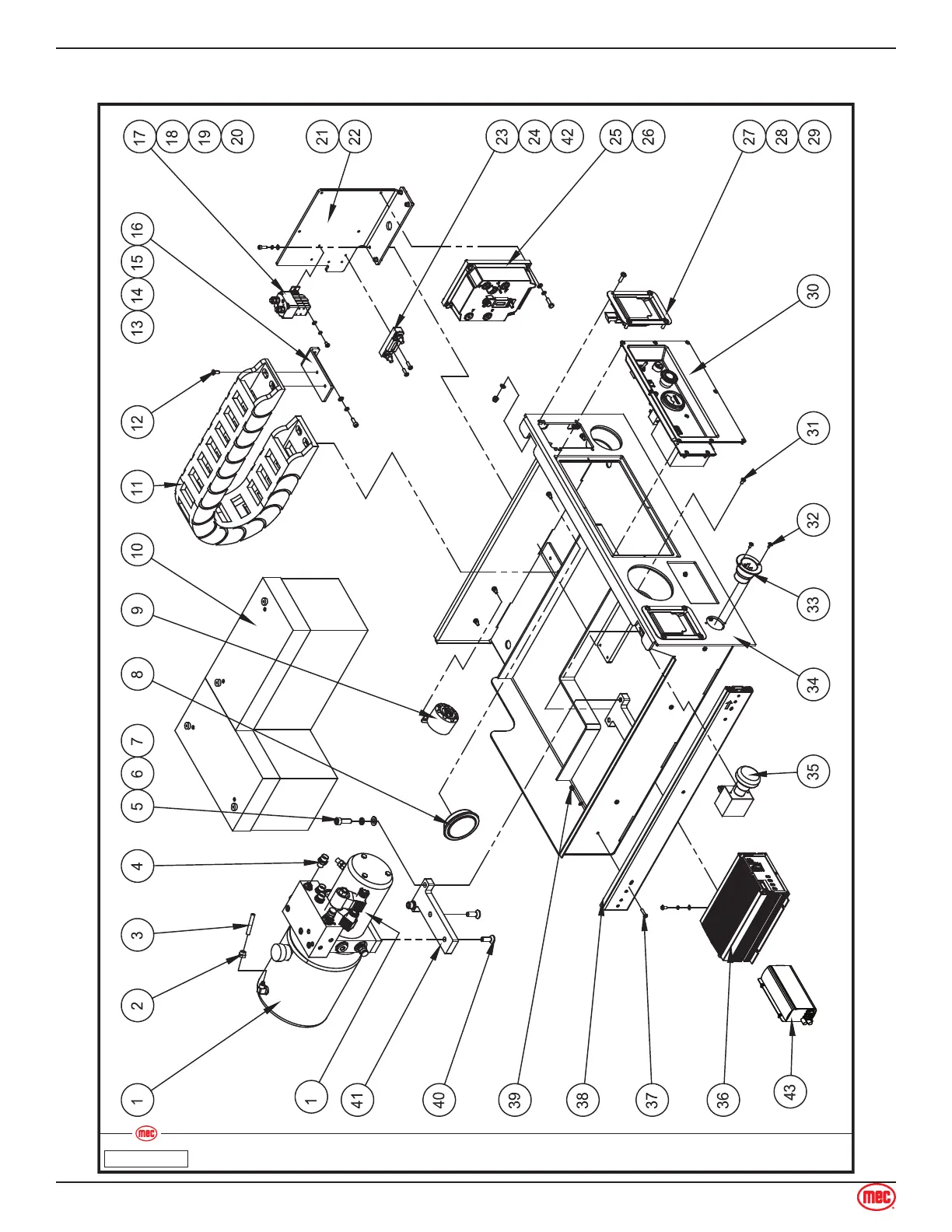 17 18 19 20
21 22
23 24 42
25 26
27 28 29
13 14 15 16
12
11
10
9
8
7
6
5
4
3
2
1
30
31
32
33
34
35
1
41
40
39
38
37
36
43
mec
mec