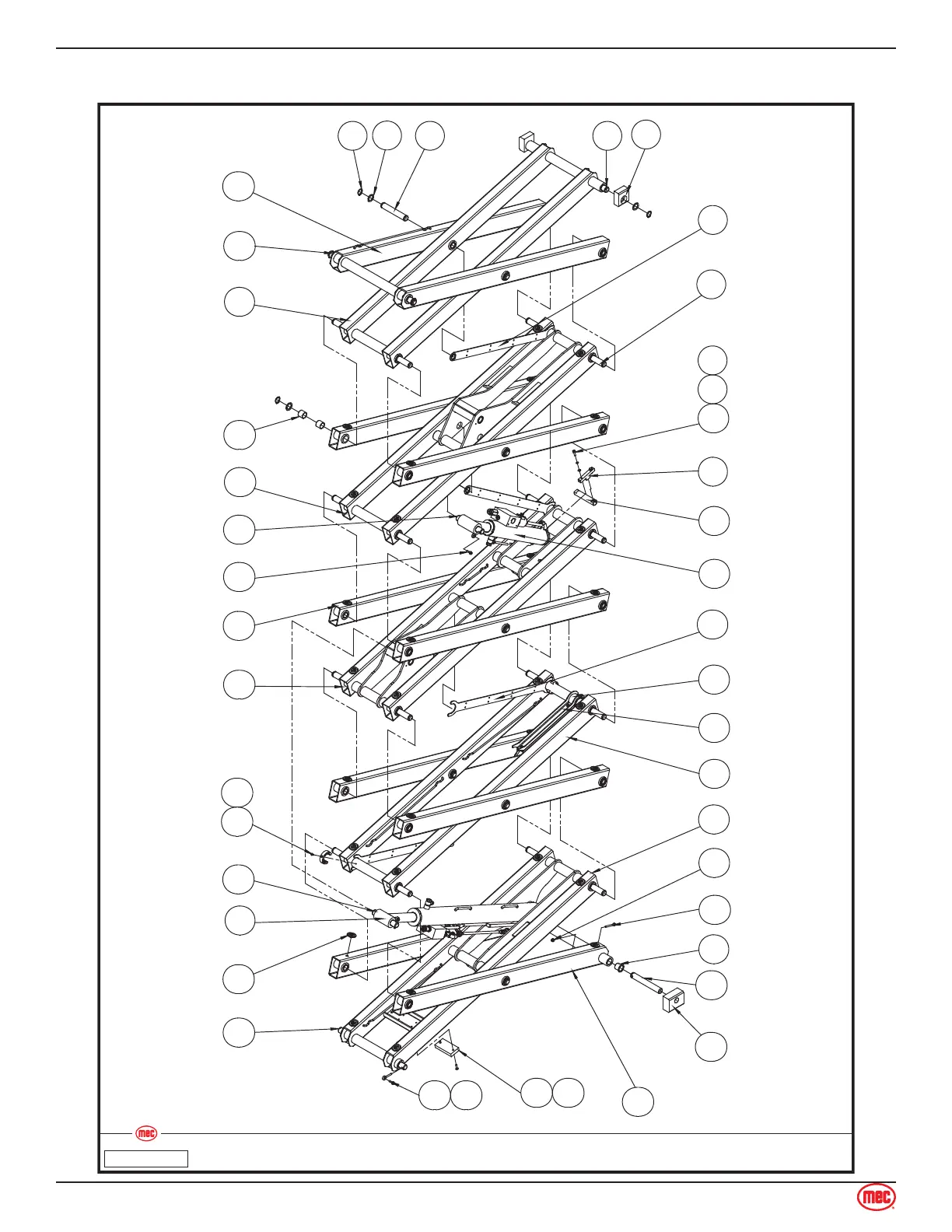 mec

mec