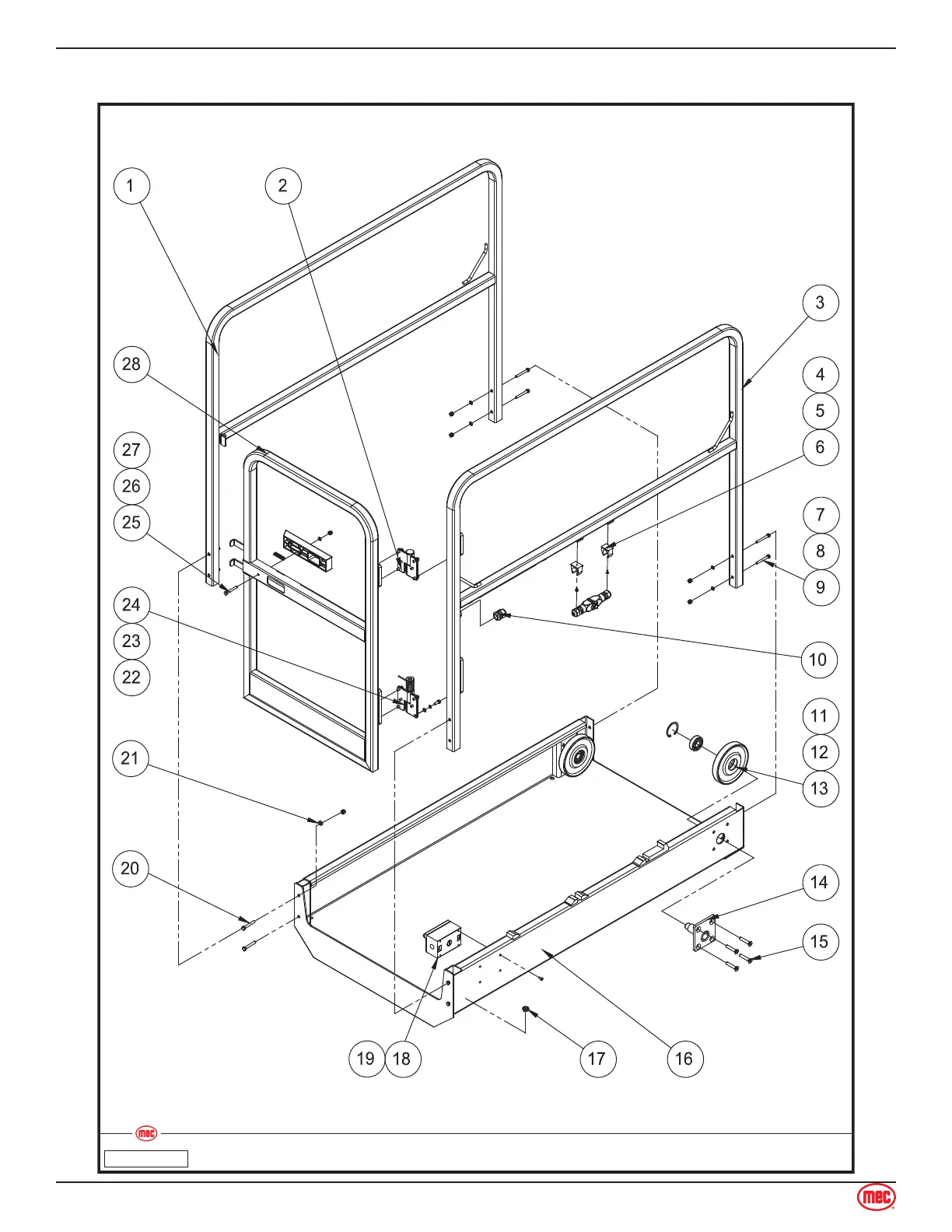 1
2
3
4
5
6
7
8
9
10
11
12
13
14
15
16
17
18
19
20
21
22
23
24
25
26
27
28

mec

mec