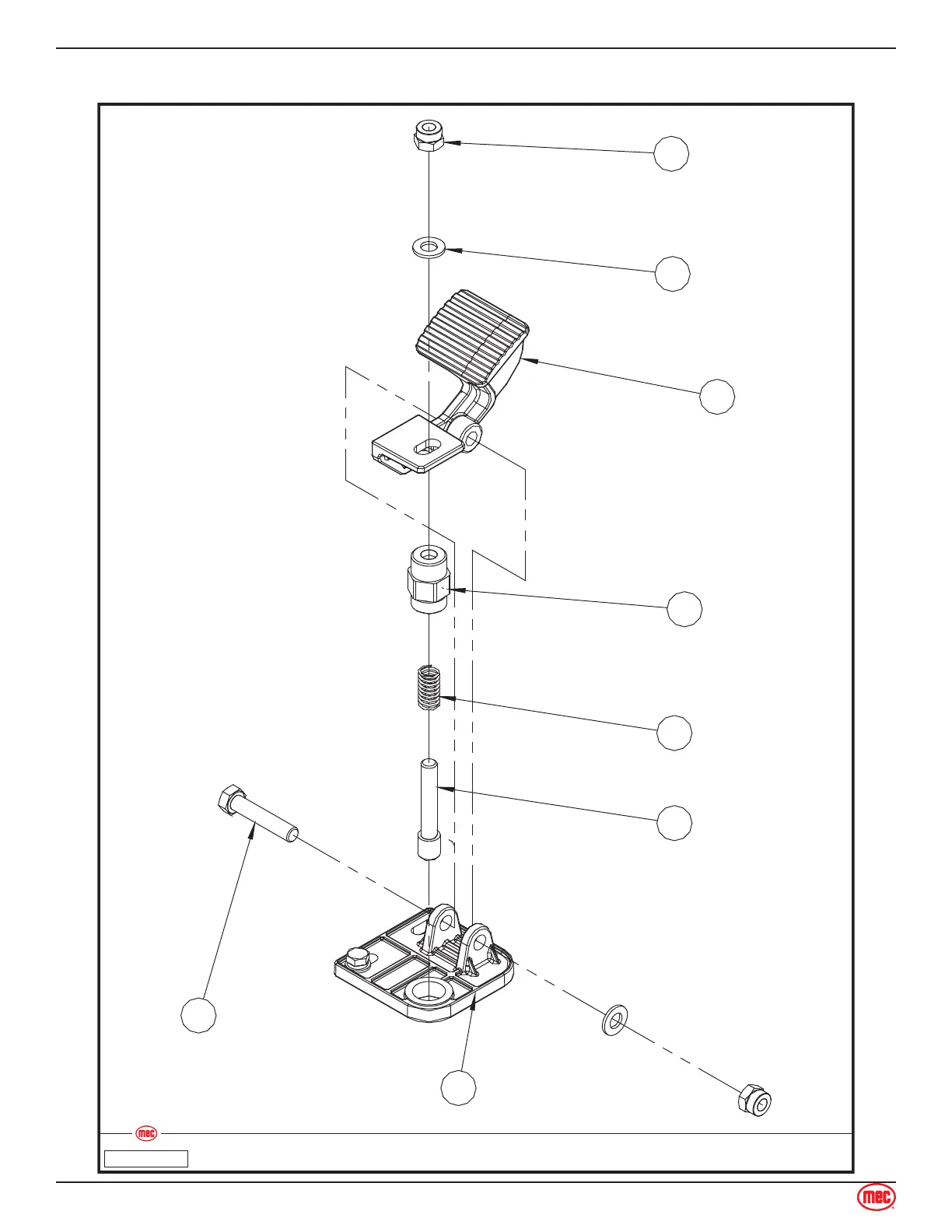 mec

mec