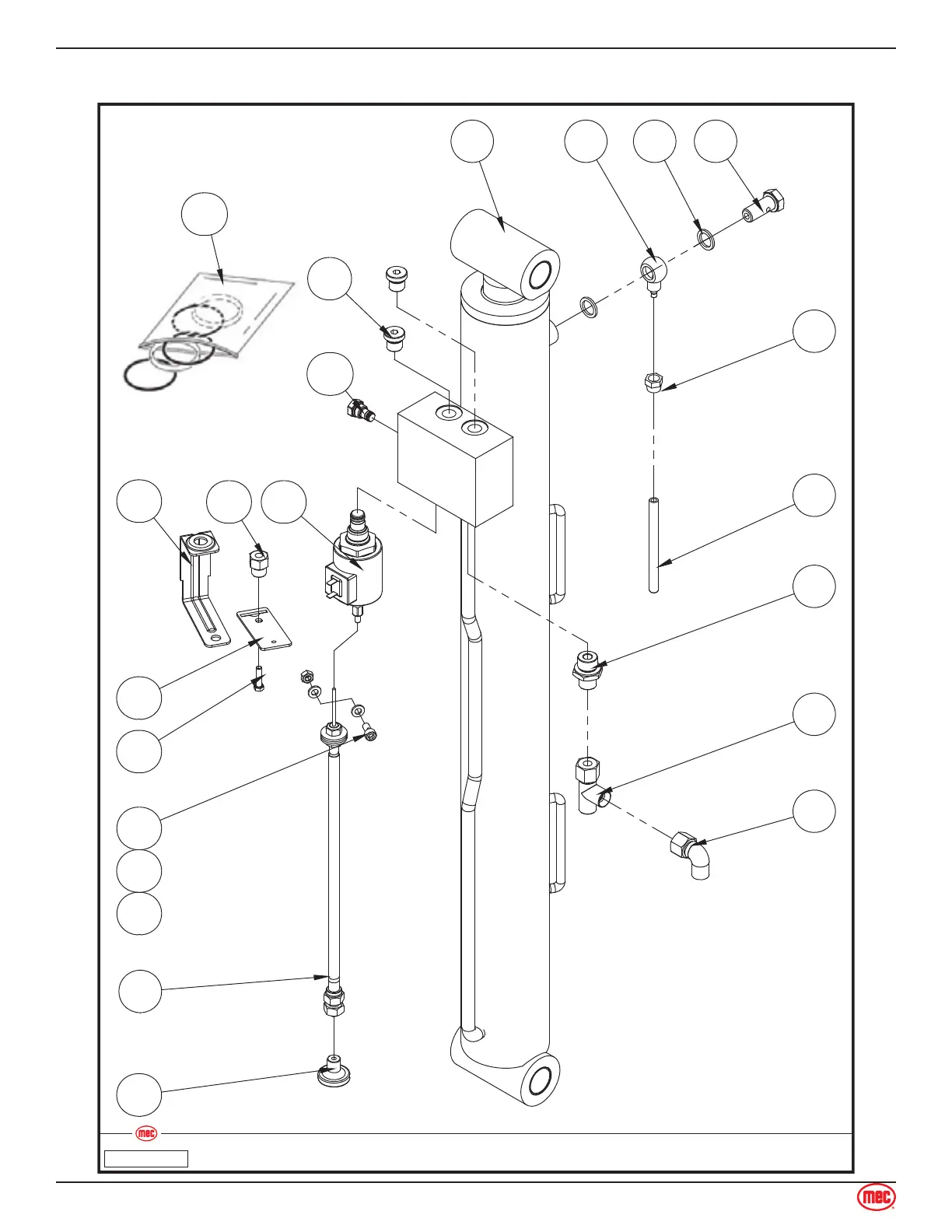 mec

mec