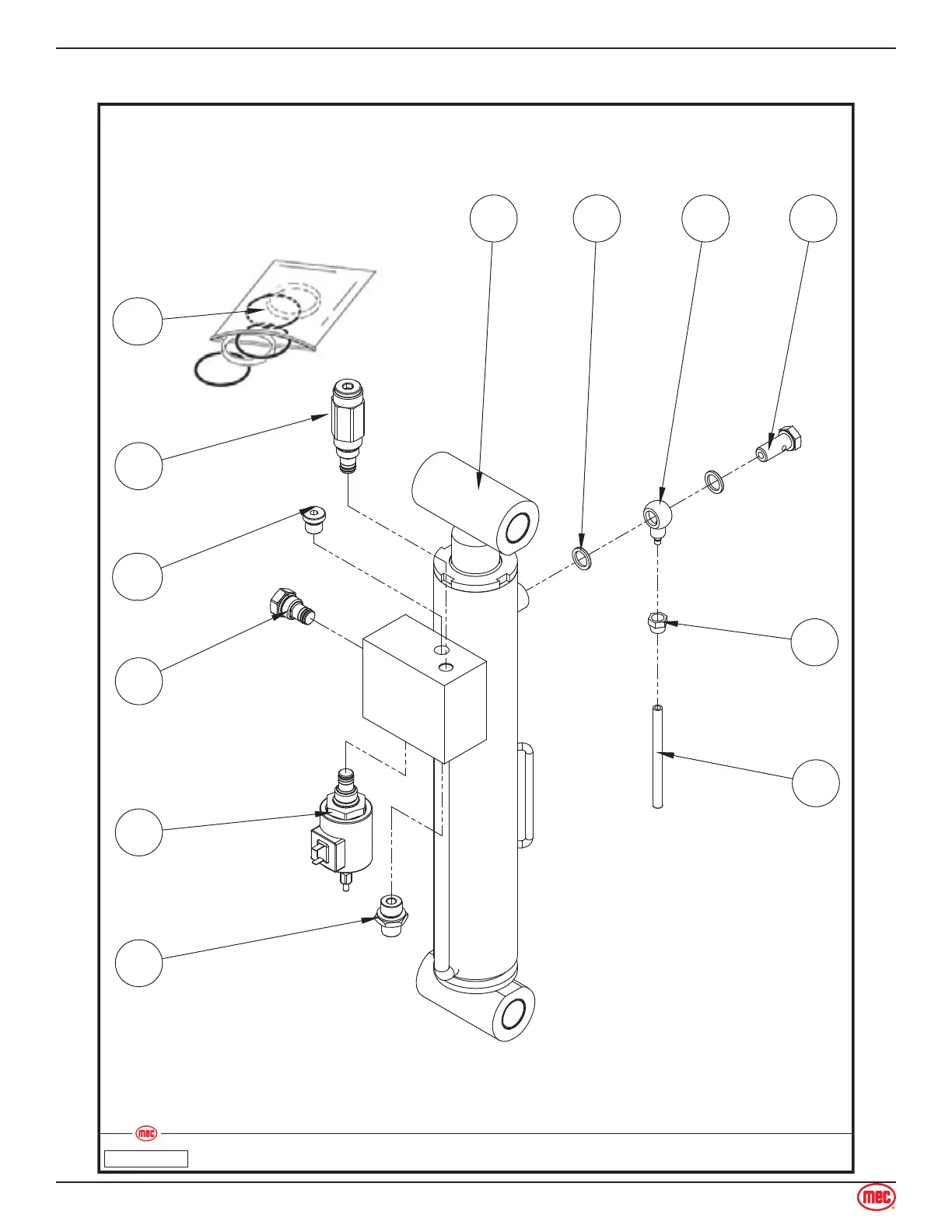 mec

mec