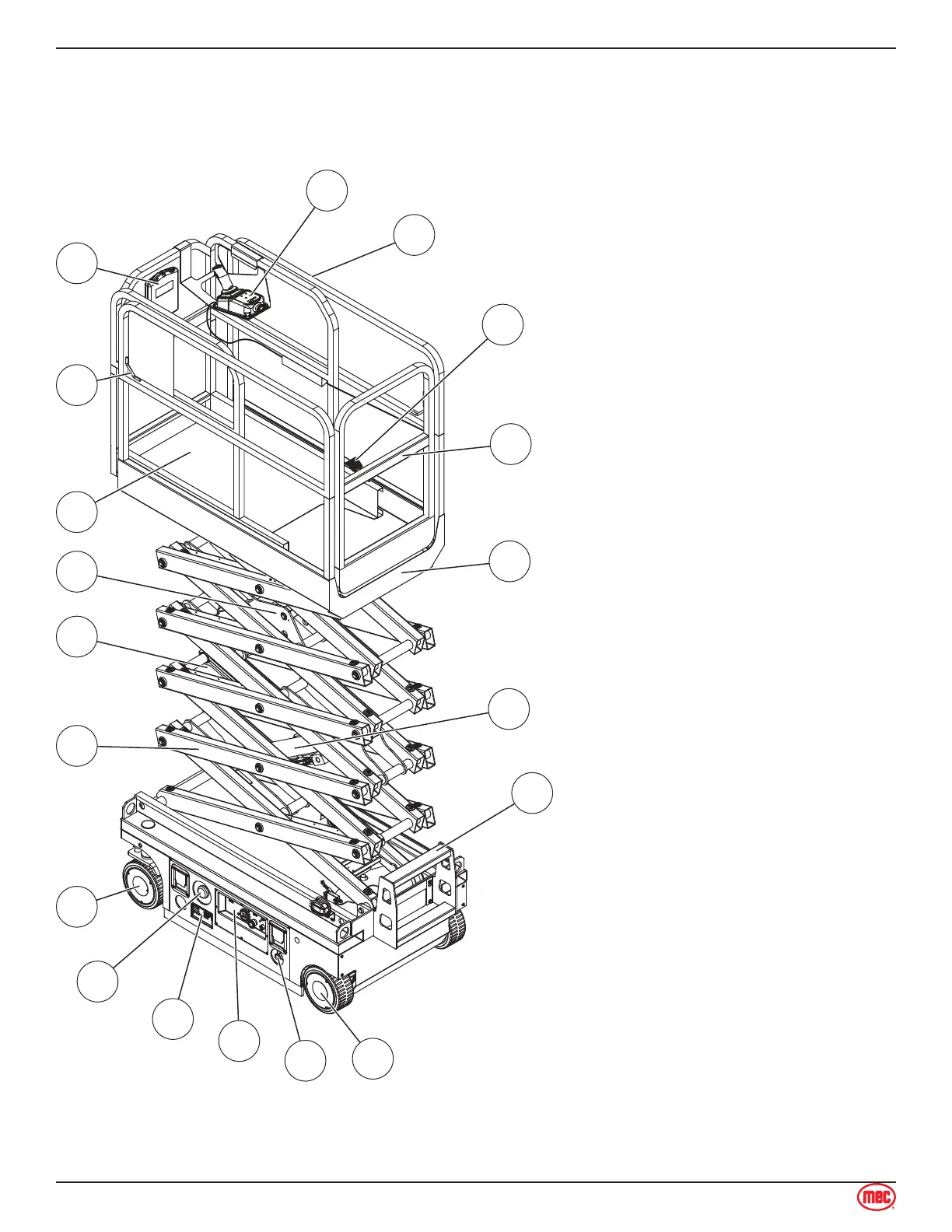 mec