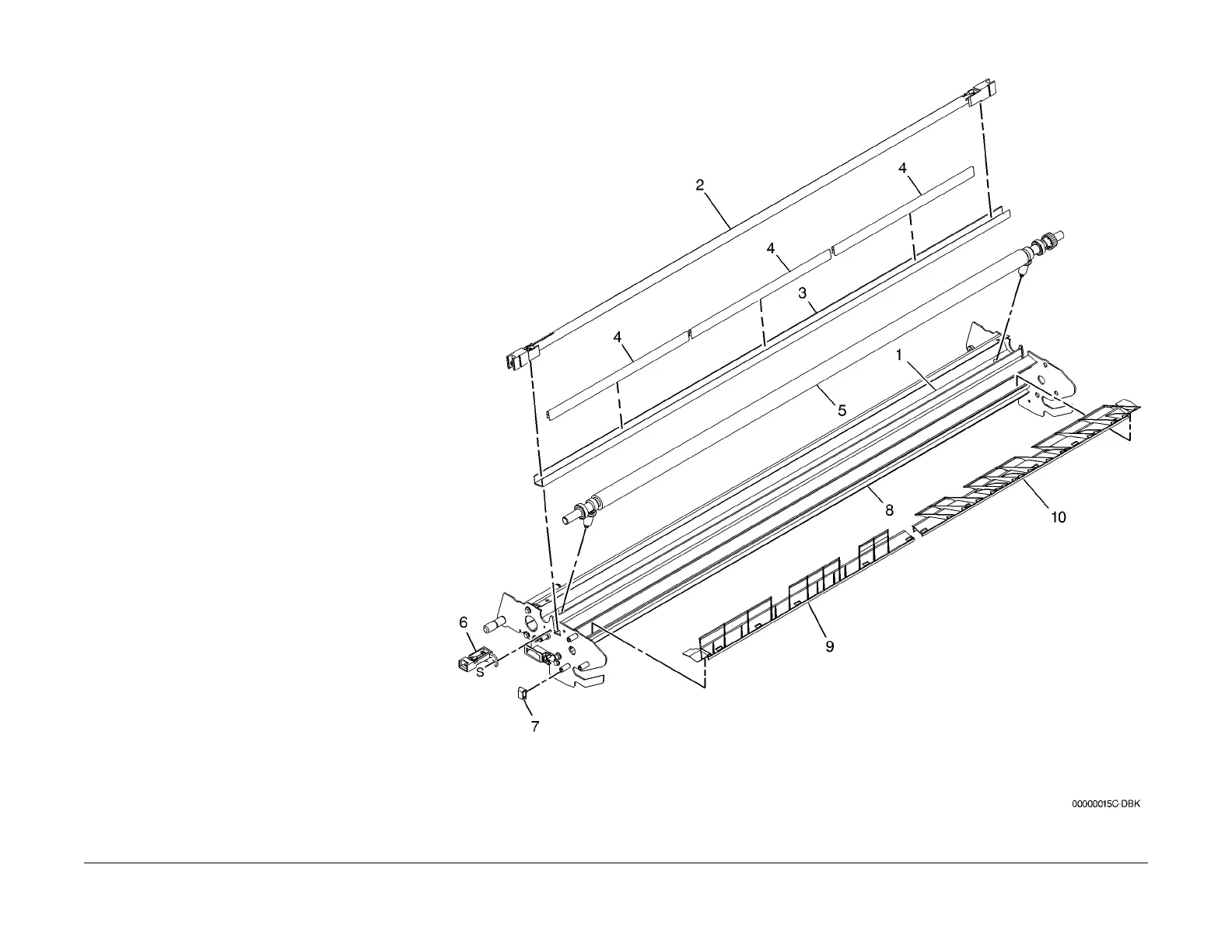 2
4
4
3
4
1
5
8
10
6
S
9
7
00000015C-DBK