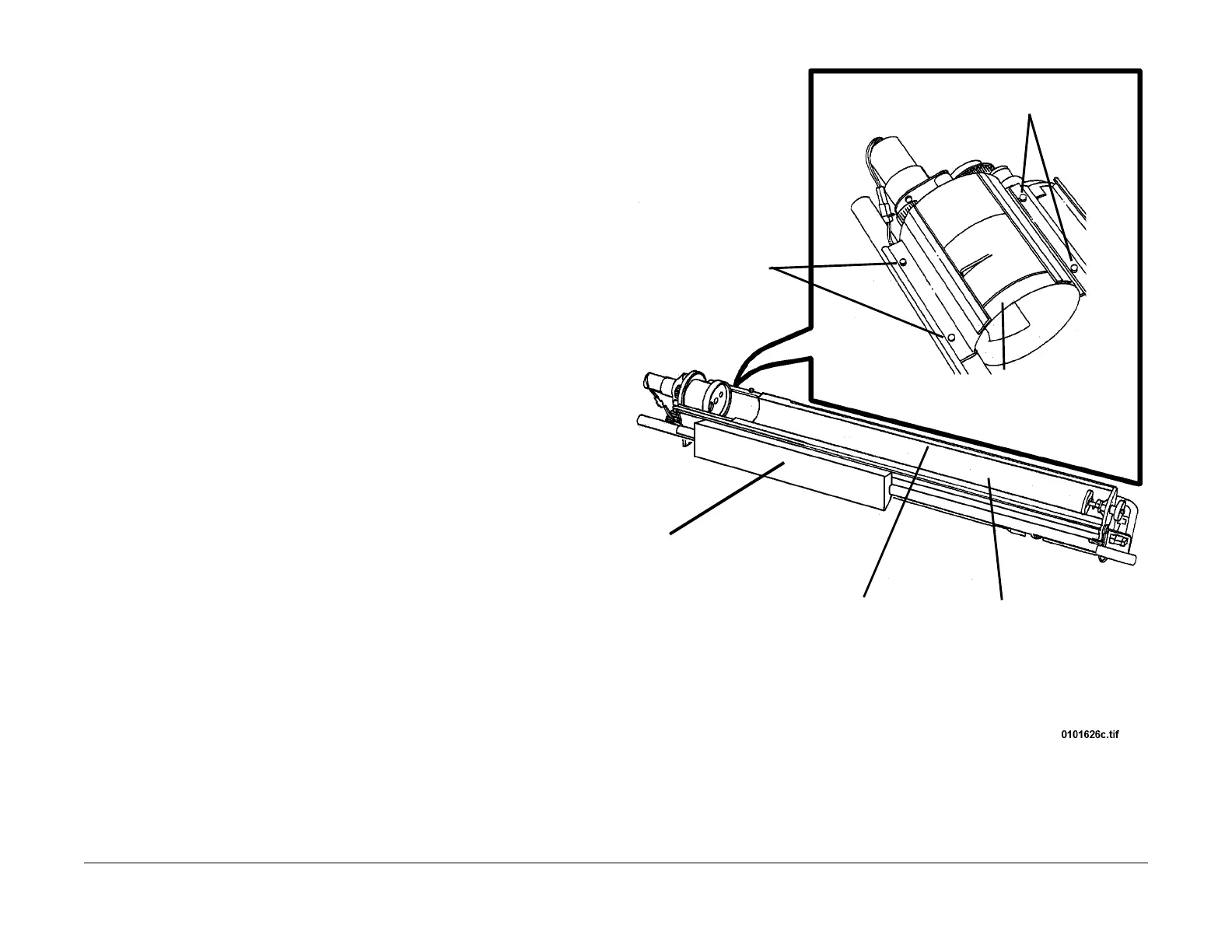 0101626c.tif