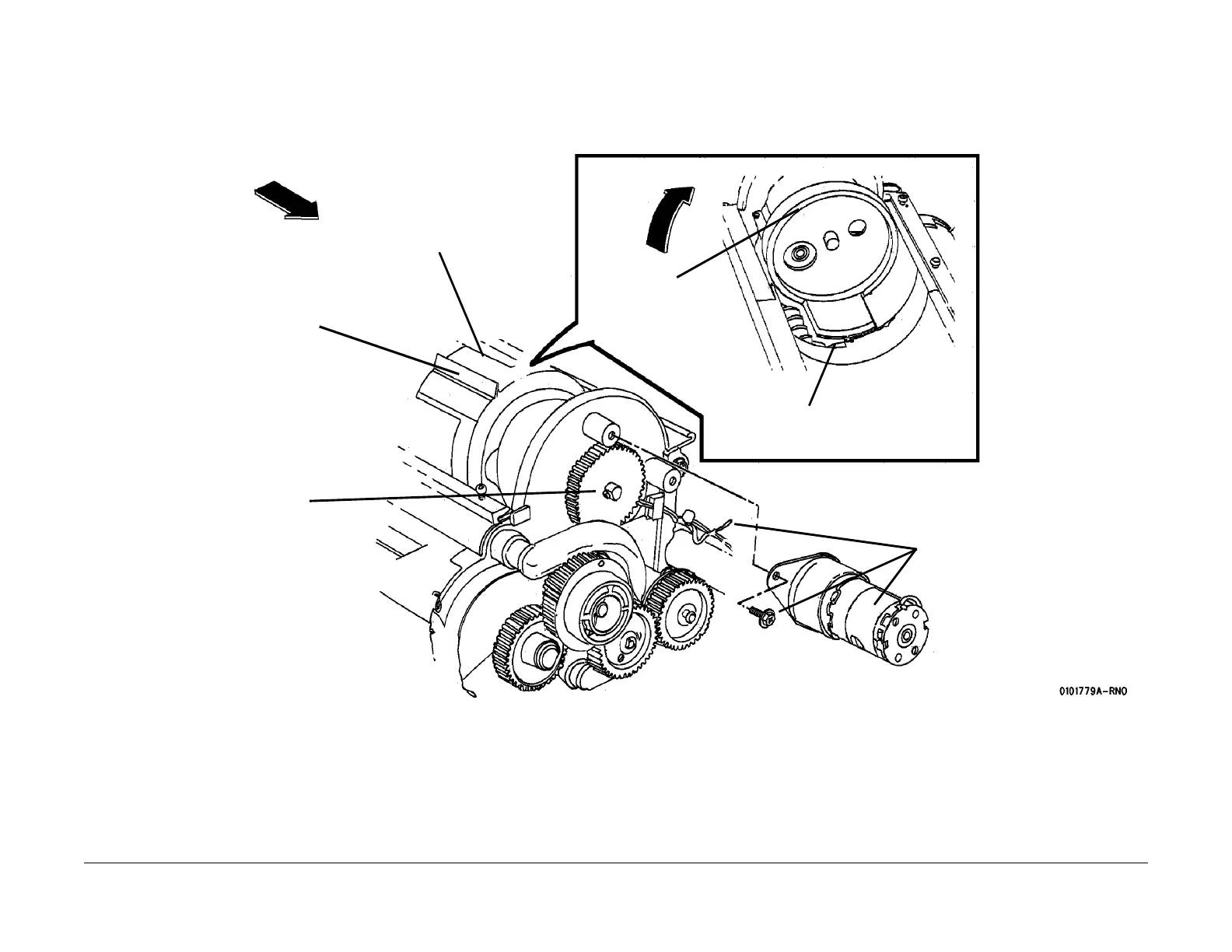 0101779A-RNO