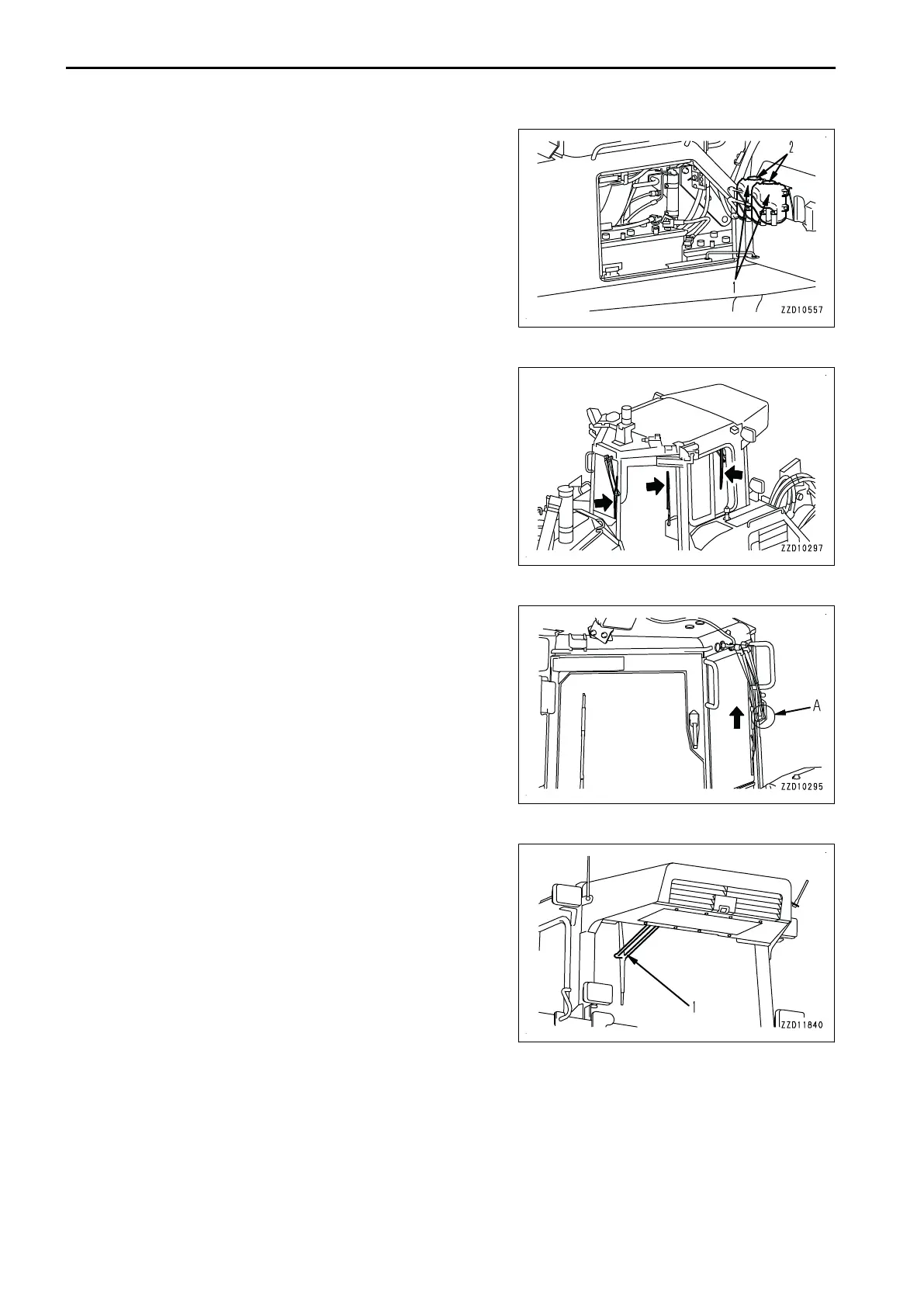 2

1

ZZD10557

ZZD10297

A

ZZD10295

1

ZZD11840