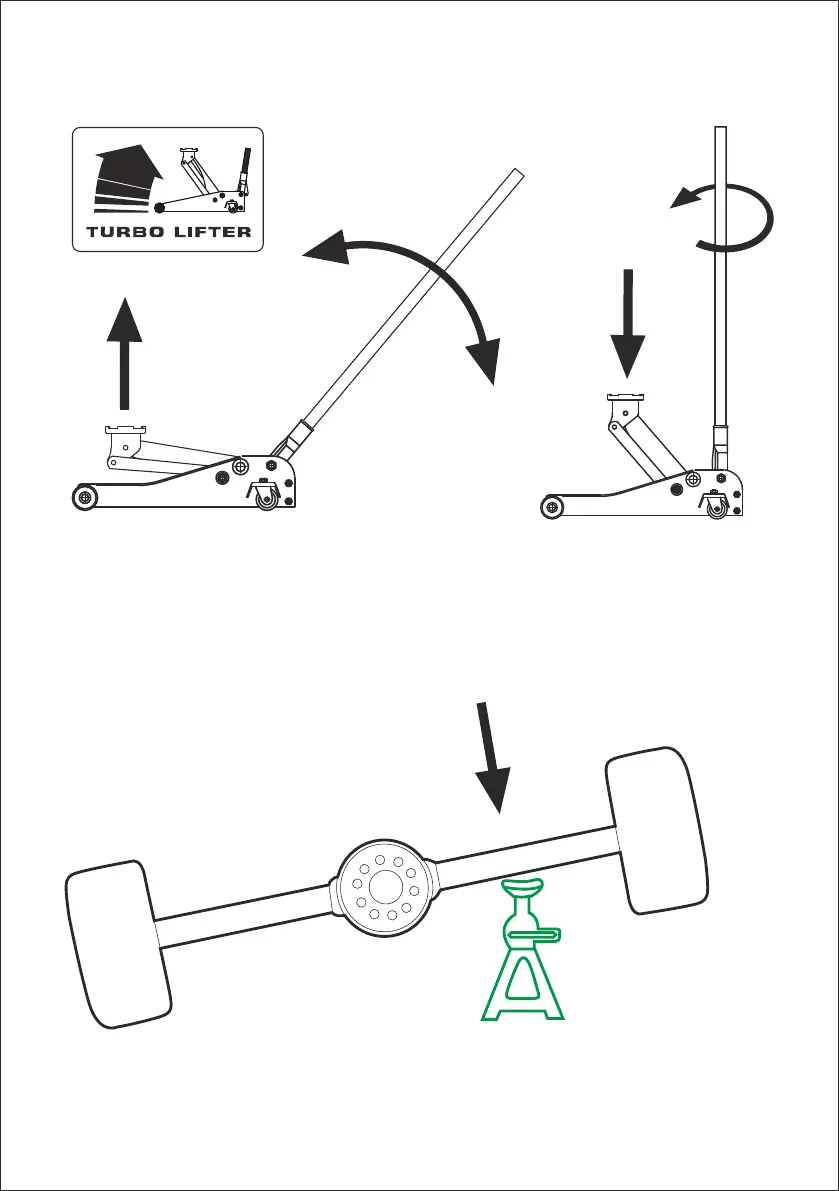 TURBO LIFTER