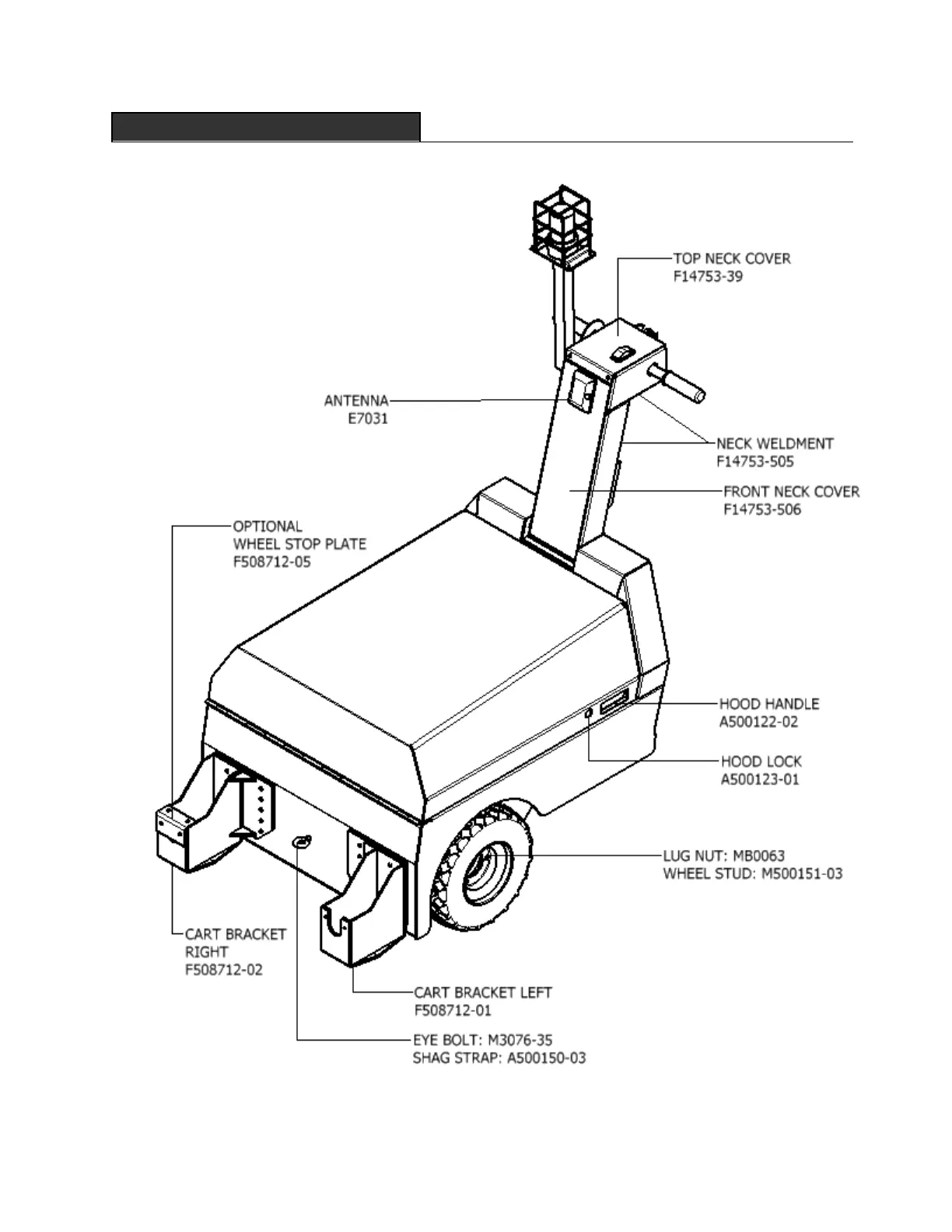 TOP NECK COVER
F14753-39

ANTENNA
E7031

NECK WELDMENT
F14753-505

FRONT NECK COVER
F14753-506

OPTIONAL
WHEEL STOP PLATE
F508712-05

HOOD HANDLE
A500122-02

HOOD LOCK
A500123-01

LUG NUT: MB0063
WHEEL STUD: M500151-03

CART BRACKET
RIGHT
F508712-02

CART BRACKET LEFT
F508712-01

EYE BOLT: M3076-35
SHAG STRAP: A500150-03