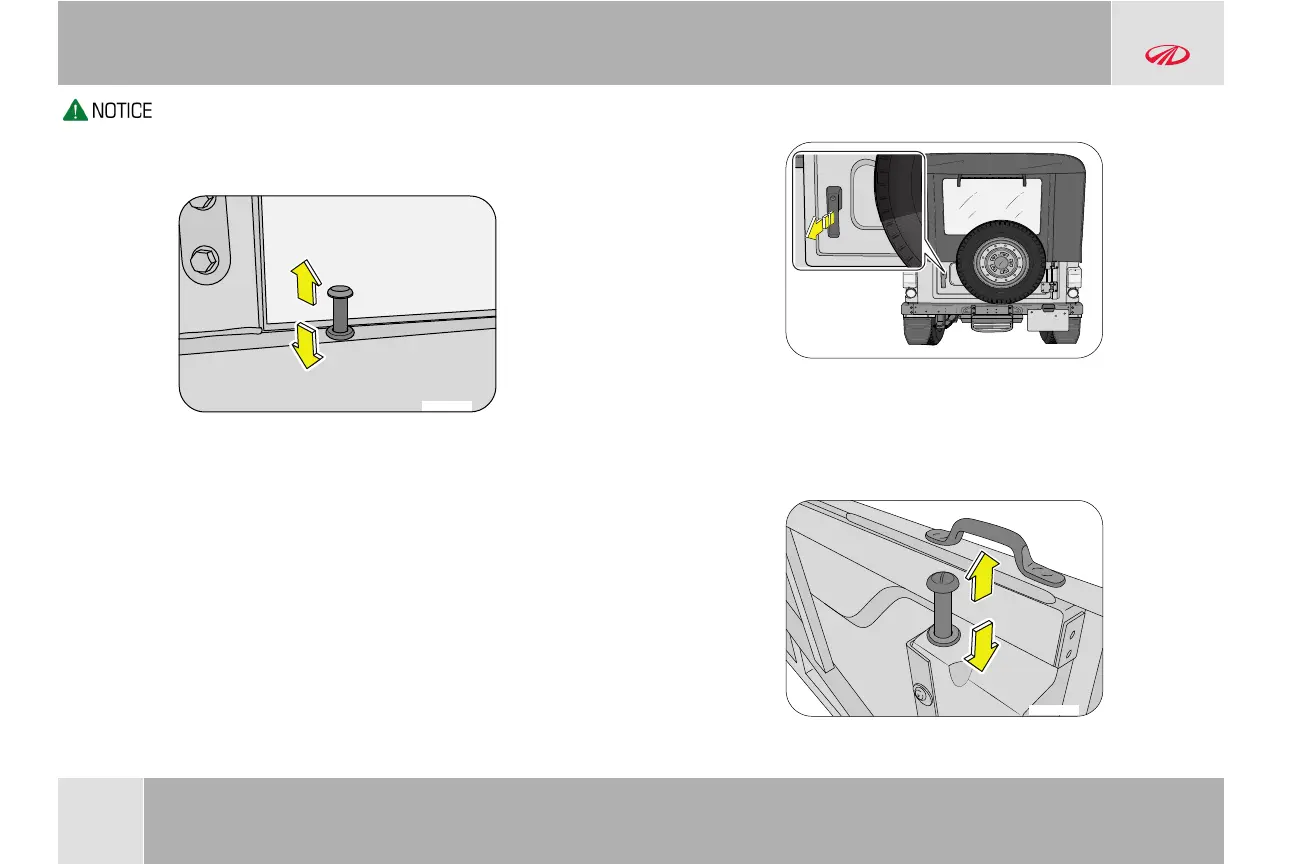 NOTICE