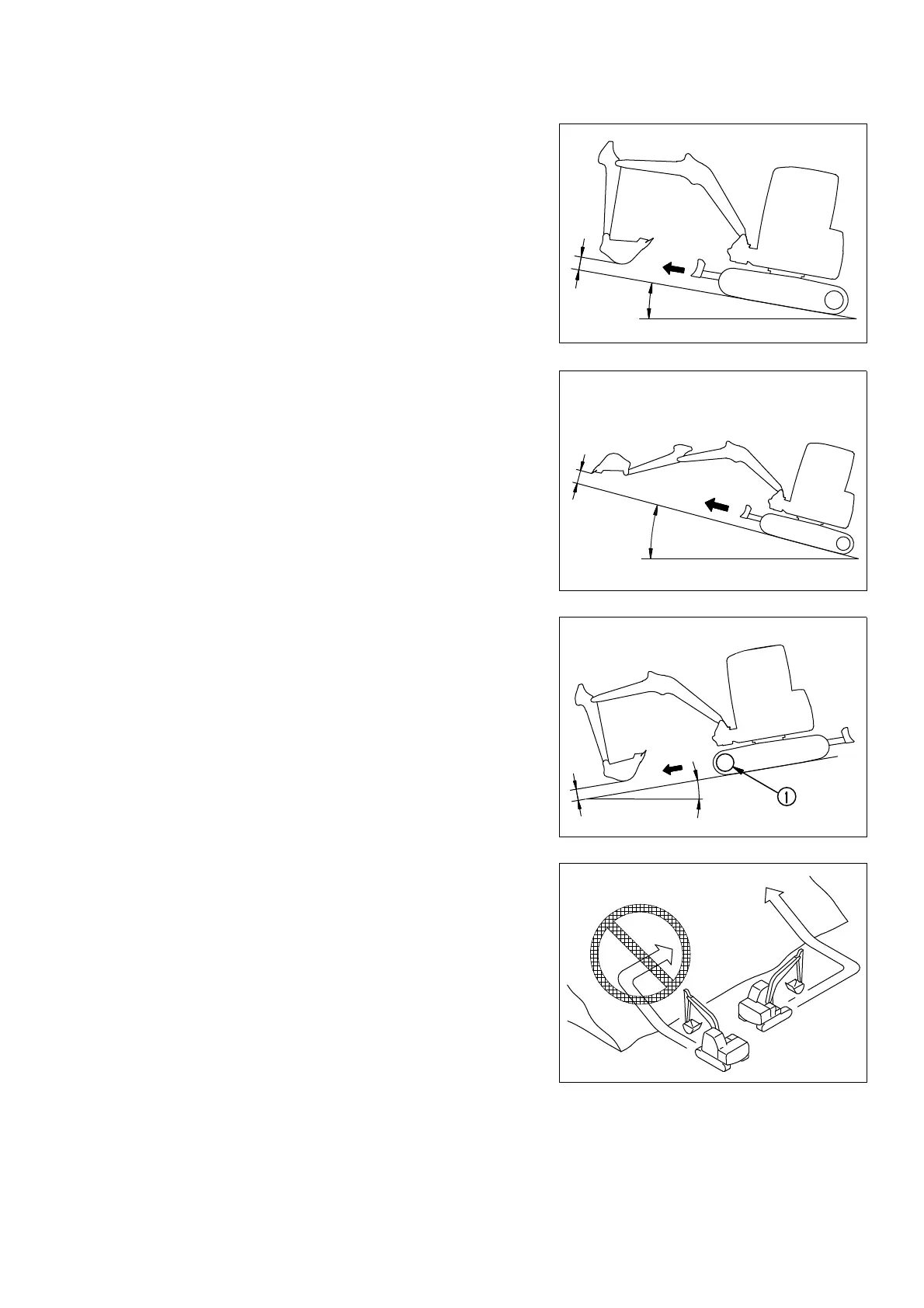 ①