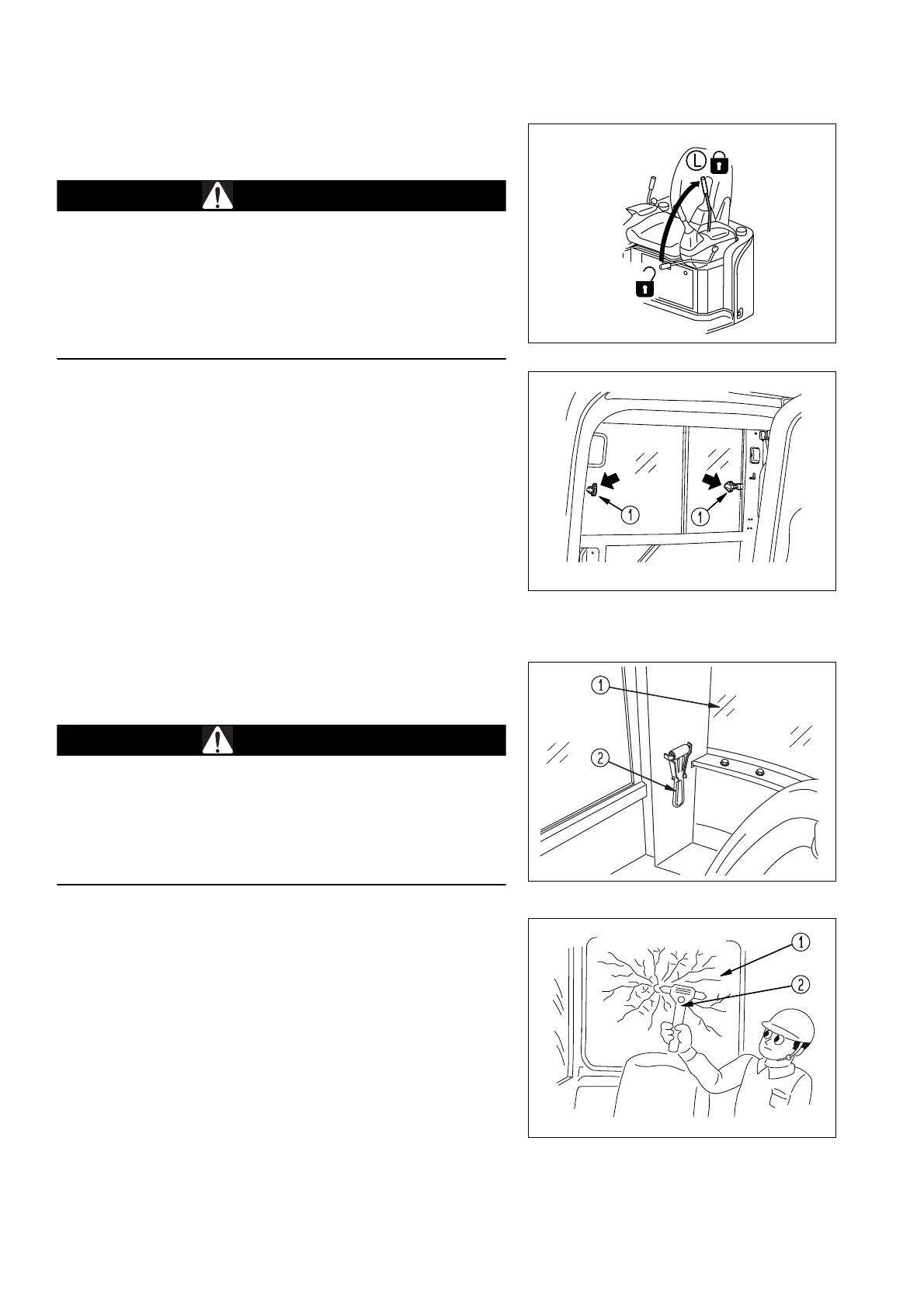 L

1

1

1

2

1

2