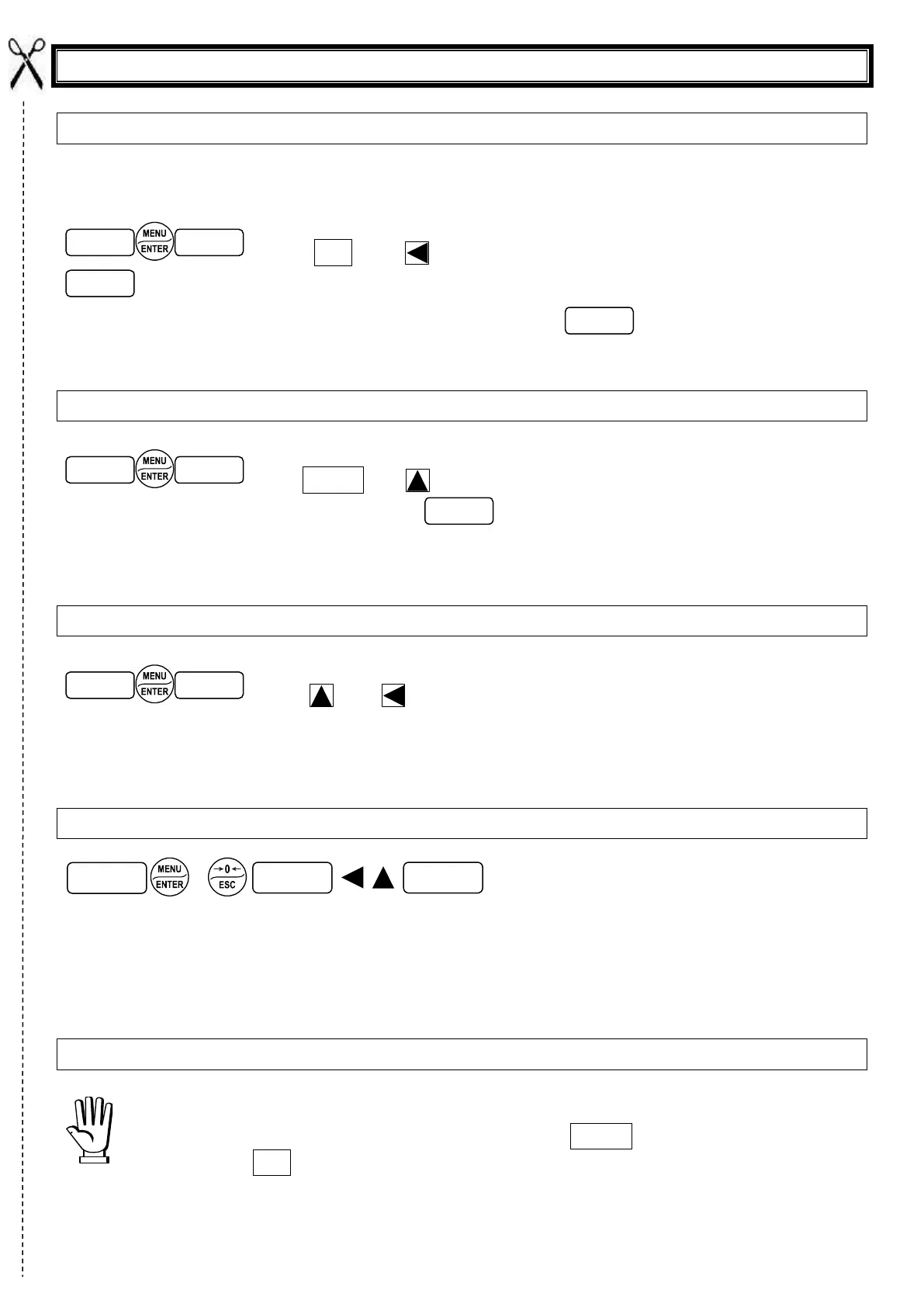 MENU
ENTER

MENU
ENTER

MENU
ENTER

MENU
ENTER

→0←
ESC