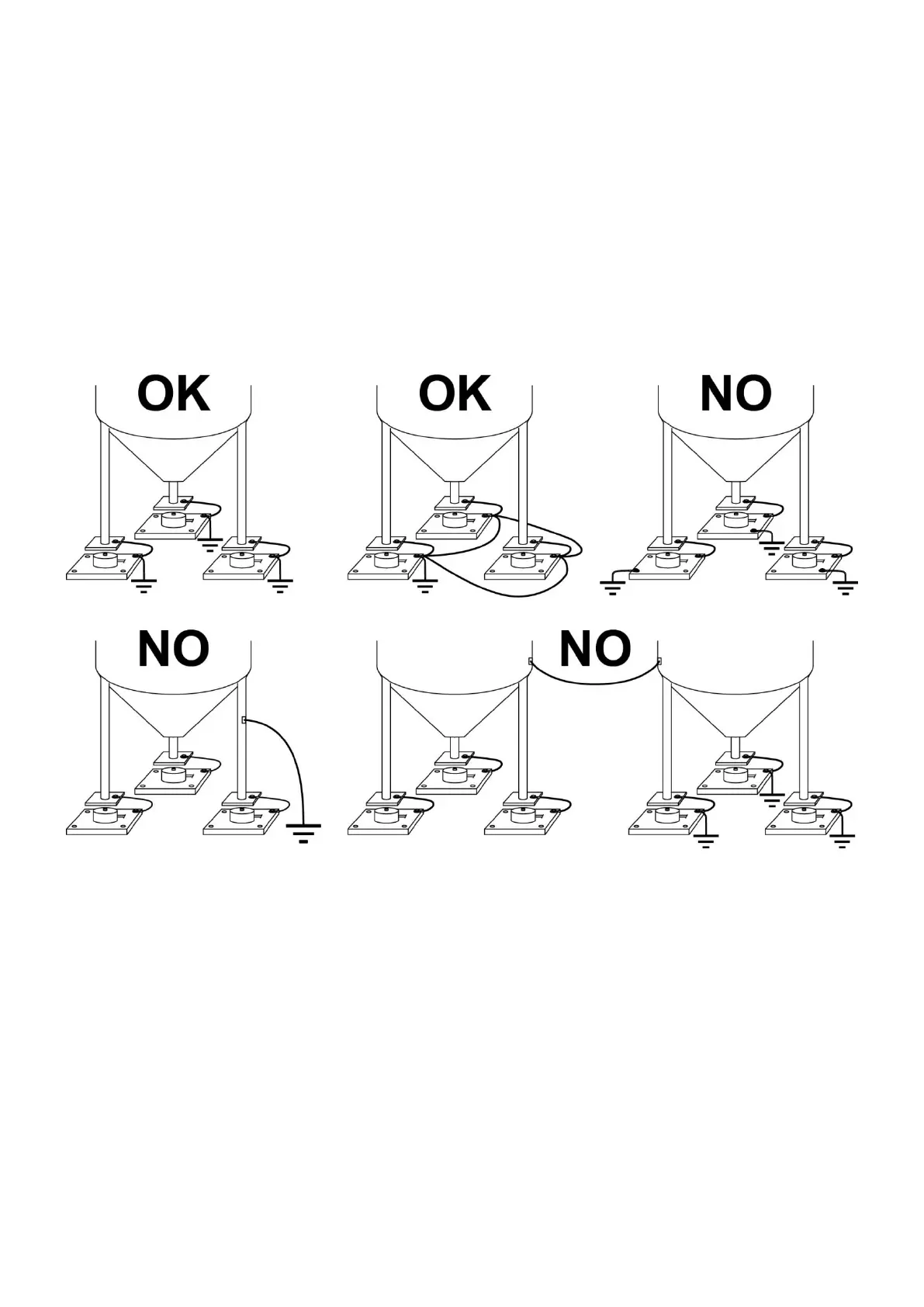 OK

OK

NO

NO

NO