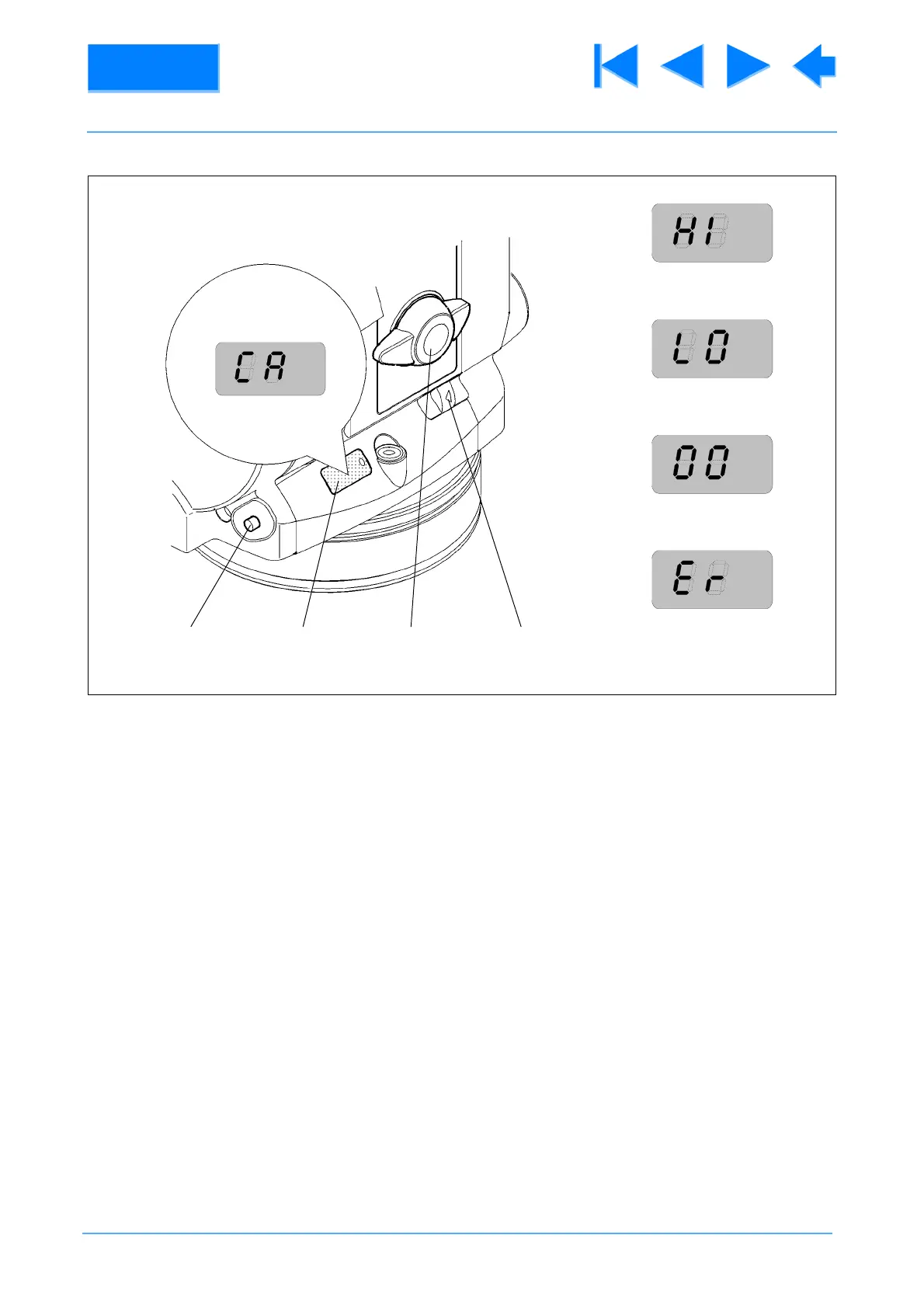 CA

HI

LO

00

Er