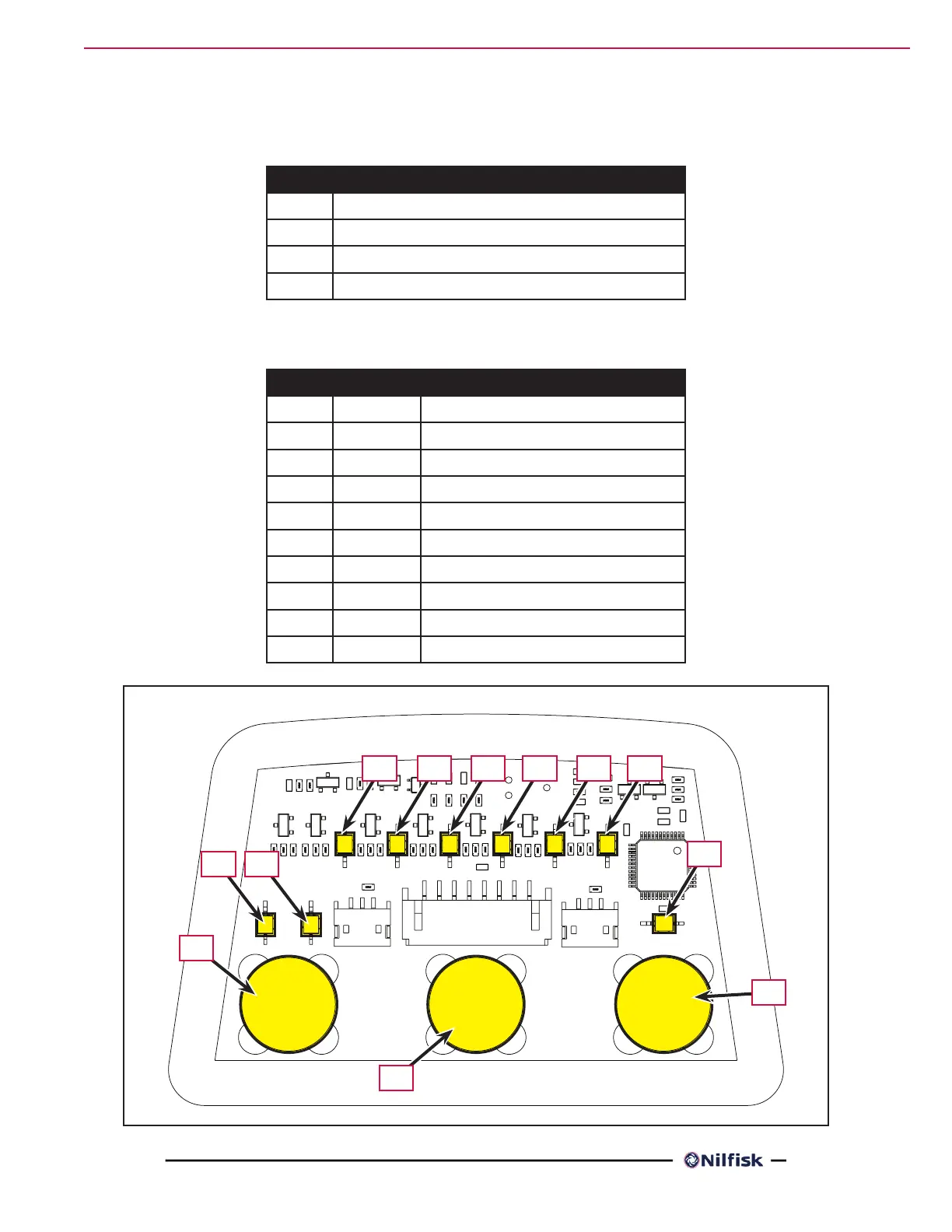 Nilfisk