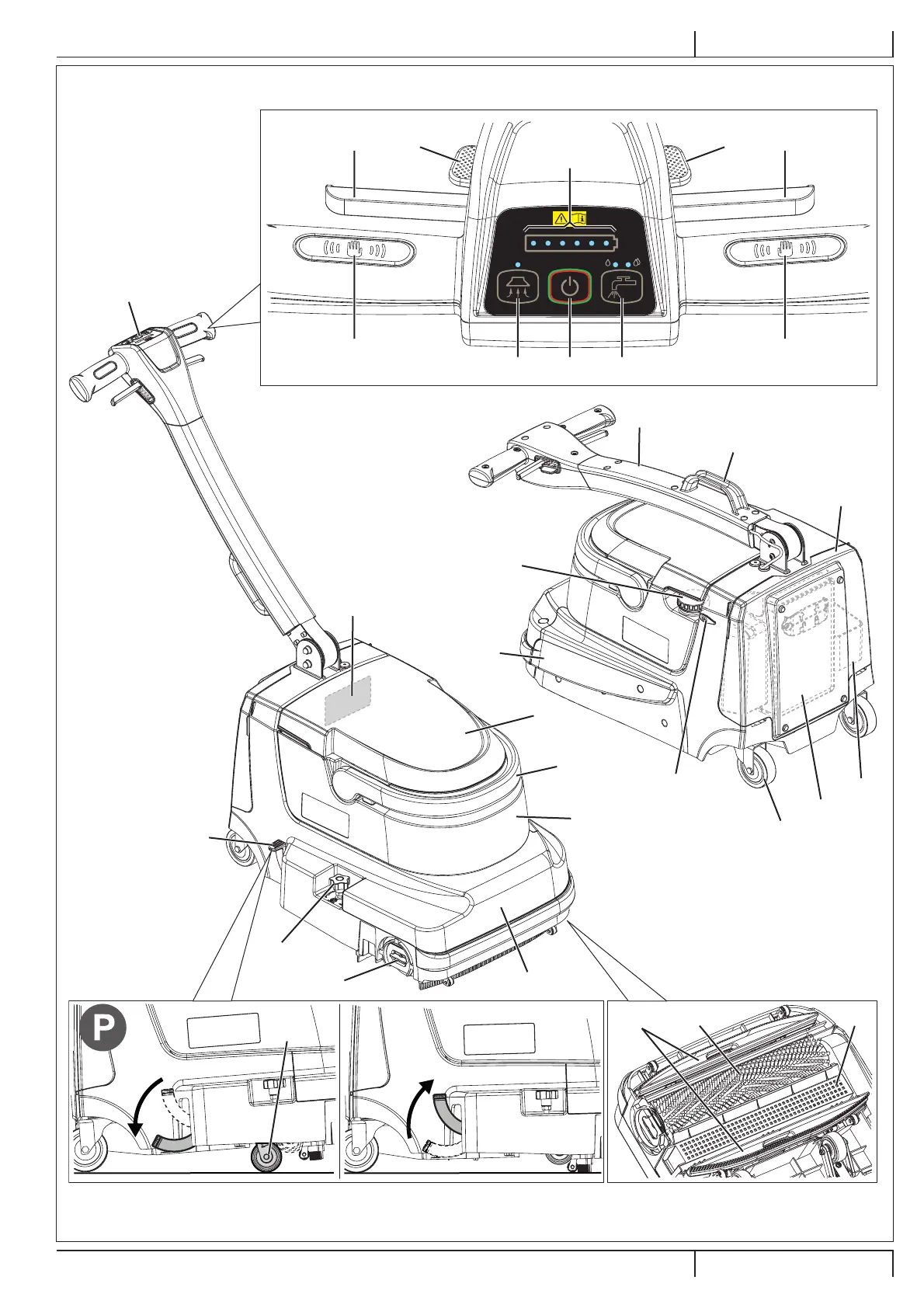 P