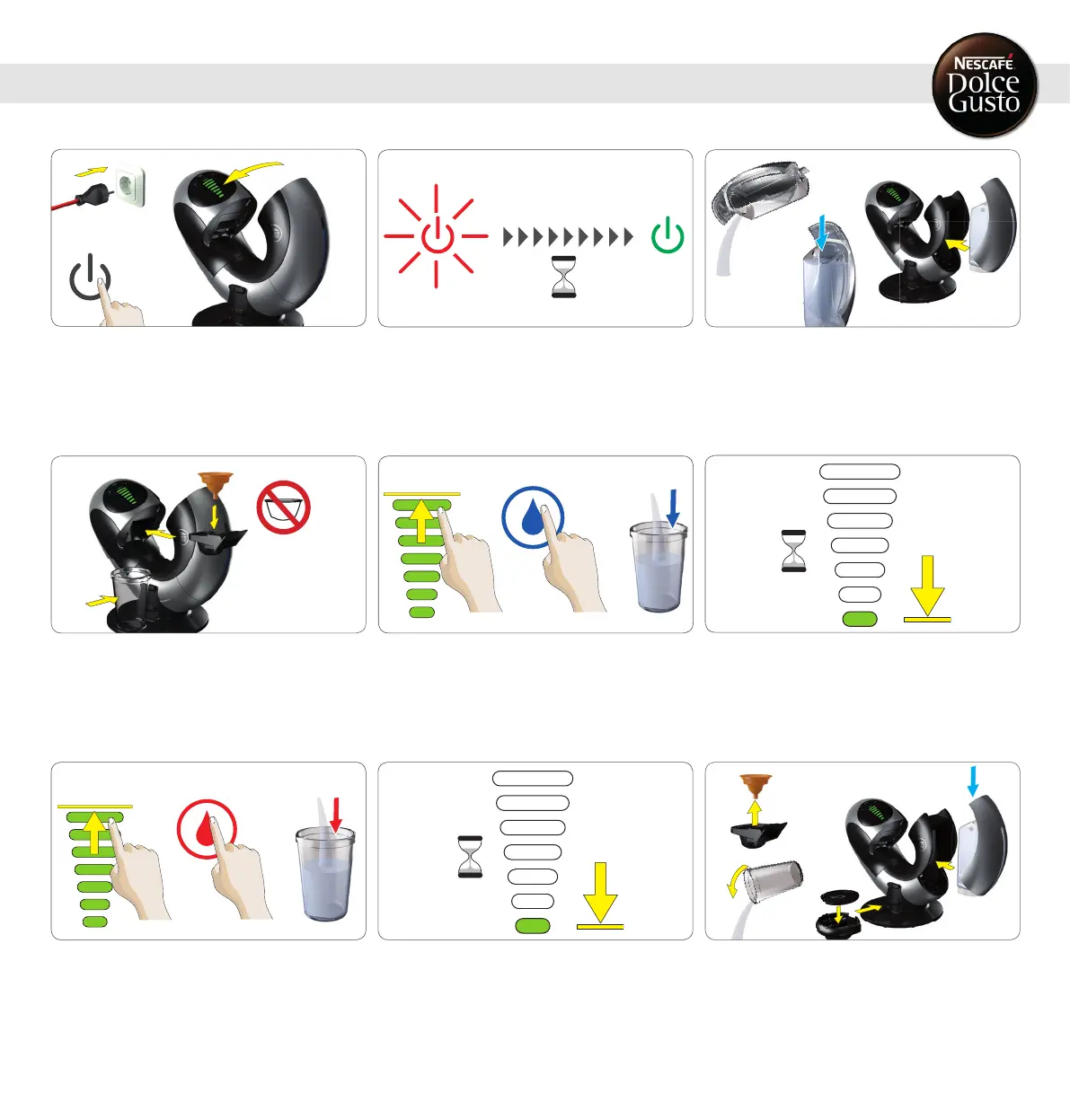 NESCAFÉ
Dolce
Gusto