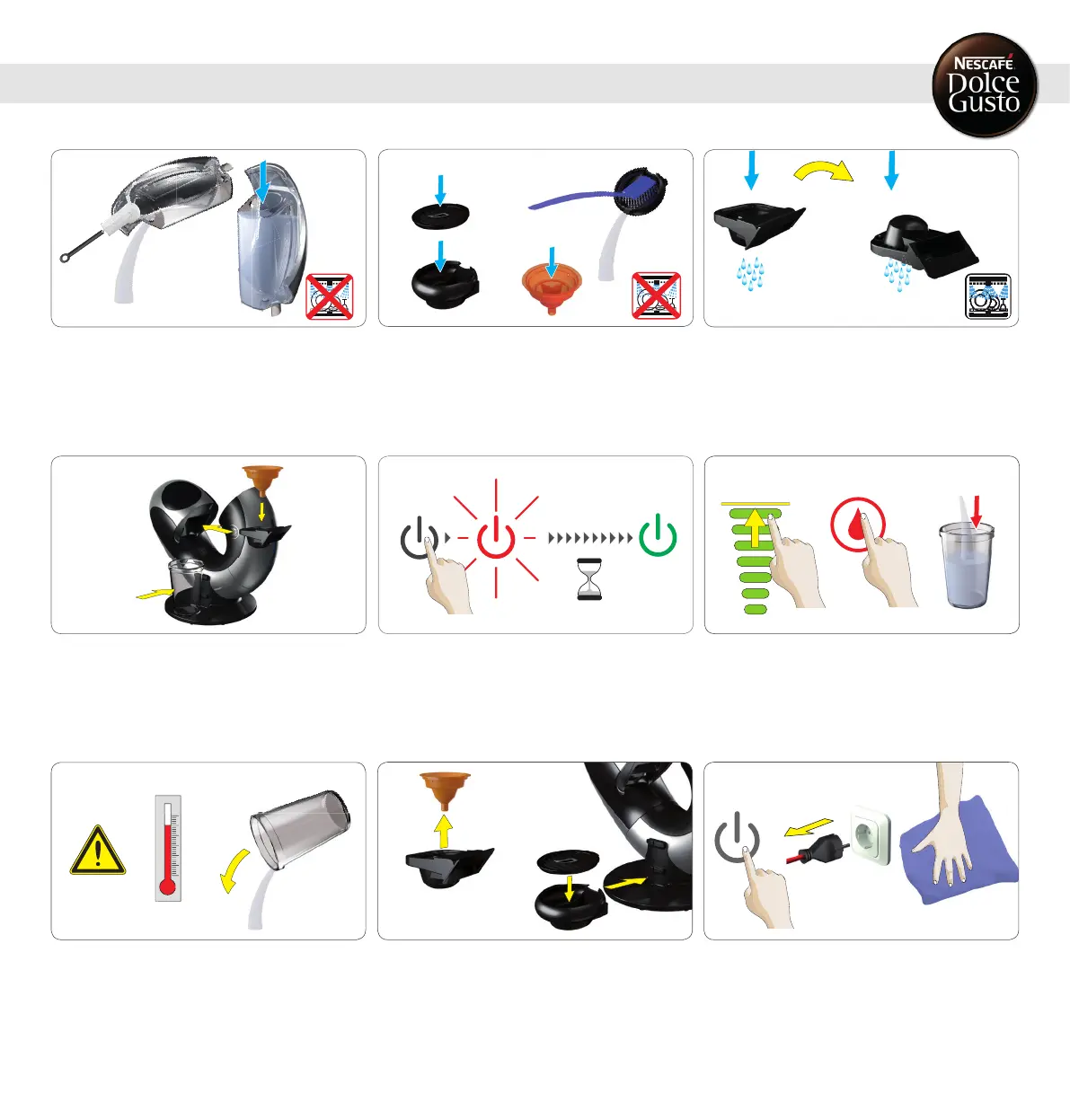 NESCAFÉ
Dolce
Gusto