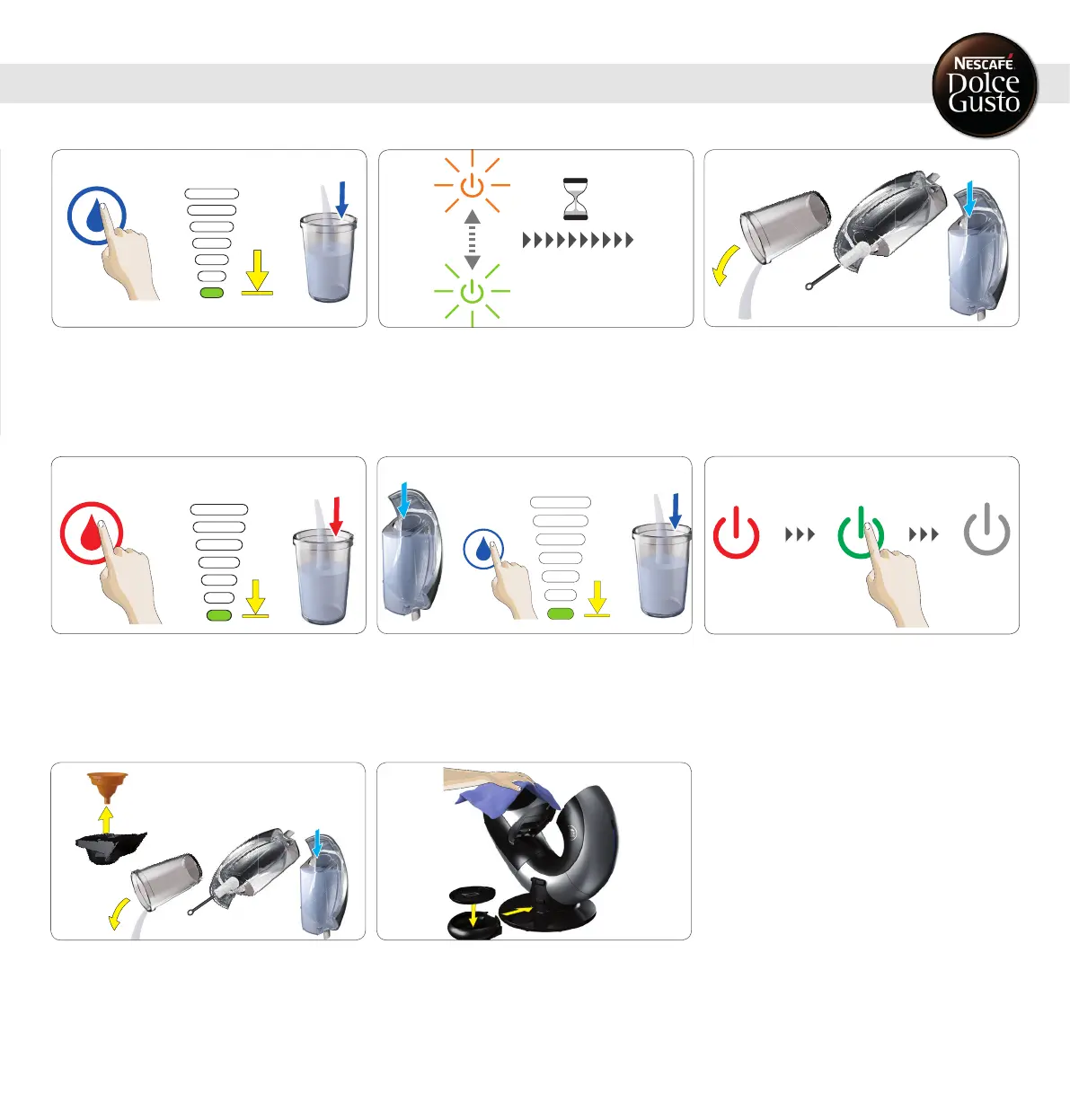 NESCAFÉ
Dolce
Gusto