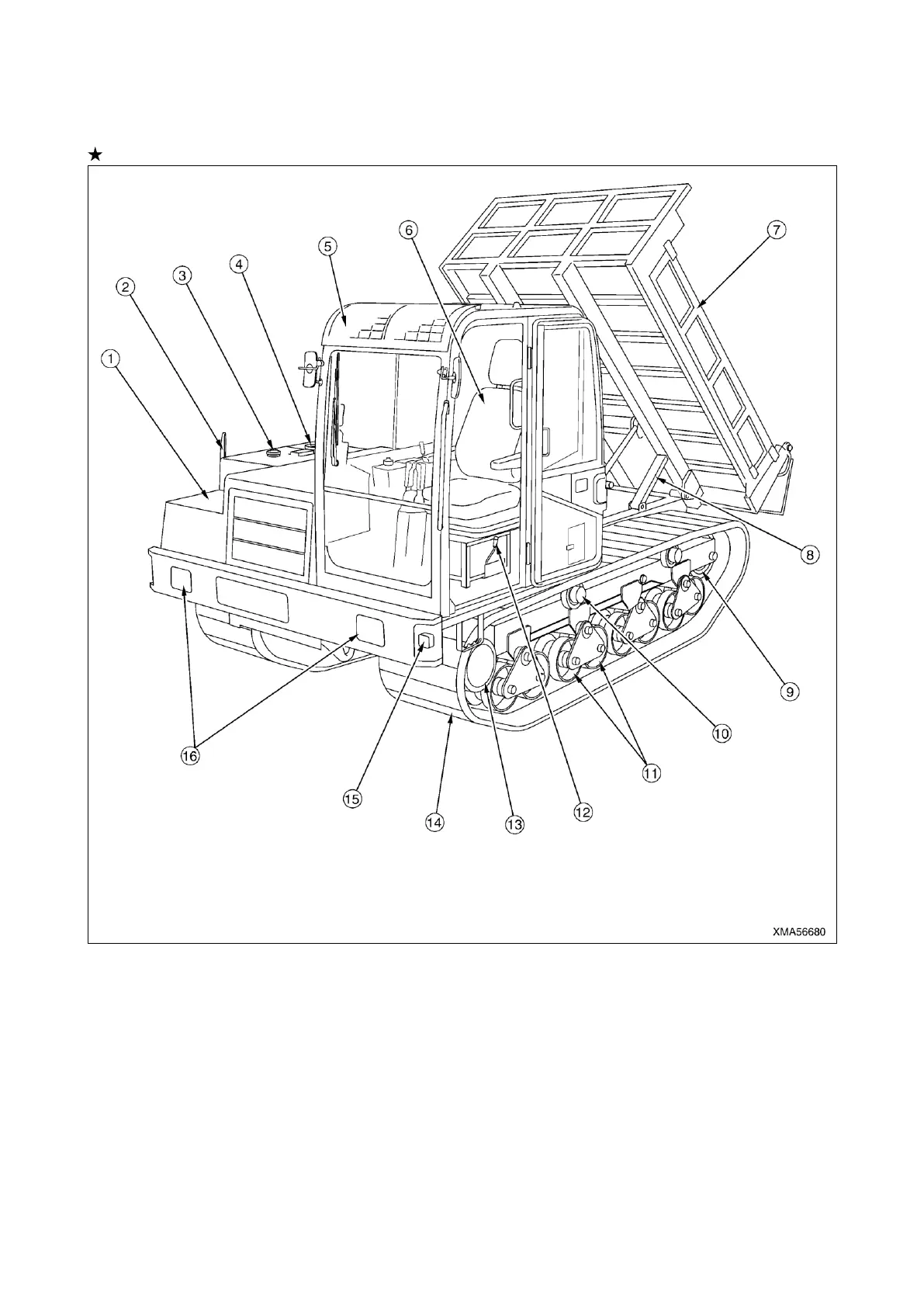 ★

1
2
3
4
5
6
7
8
9
10
11
12
13
14
15
16

XMA56680