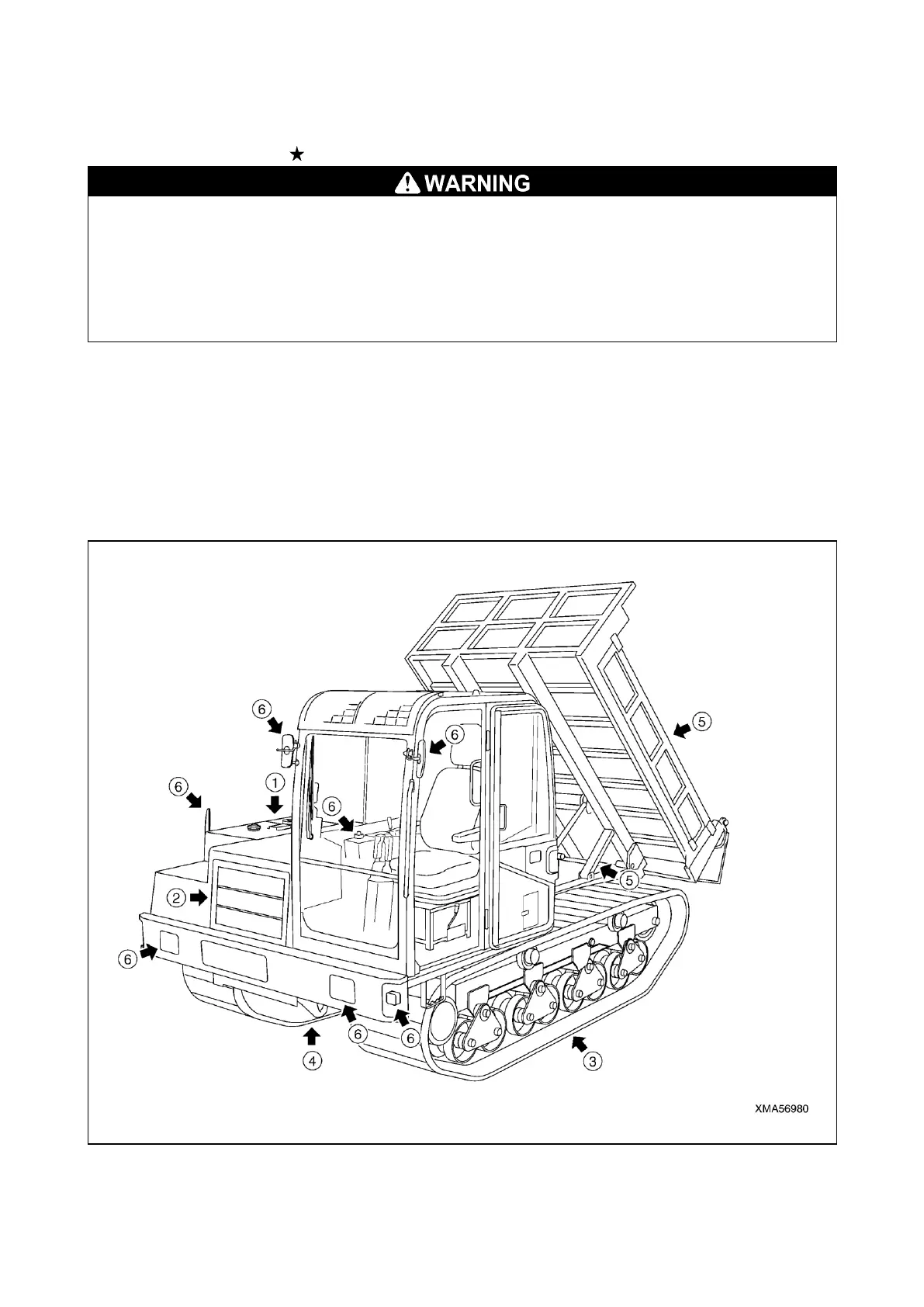 ★

WARNING

⑥
⑥
①
⑥
⑥
⑤
②
⑤
⑥
⑥
⑥
④
③

XMA56980