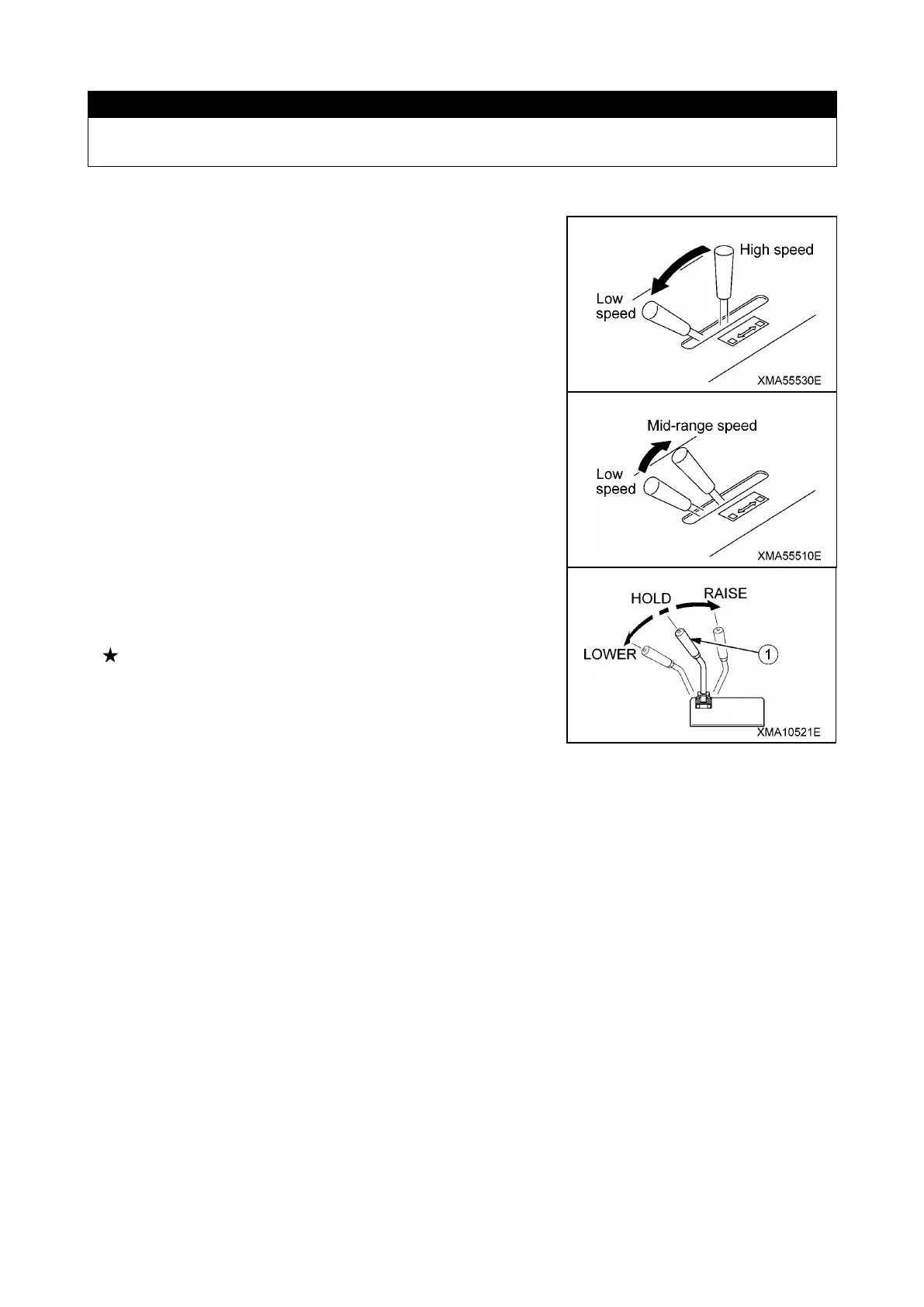 High speed

Low speed

XMA55530E

Mid-range speed

Low speed

XMA55510E

HOLD

RAISE

LOWER

1

XMA10521E

★