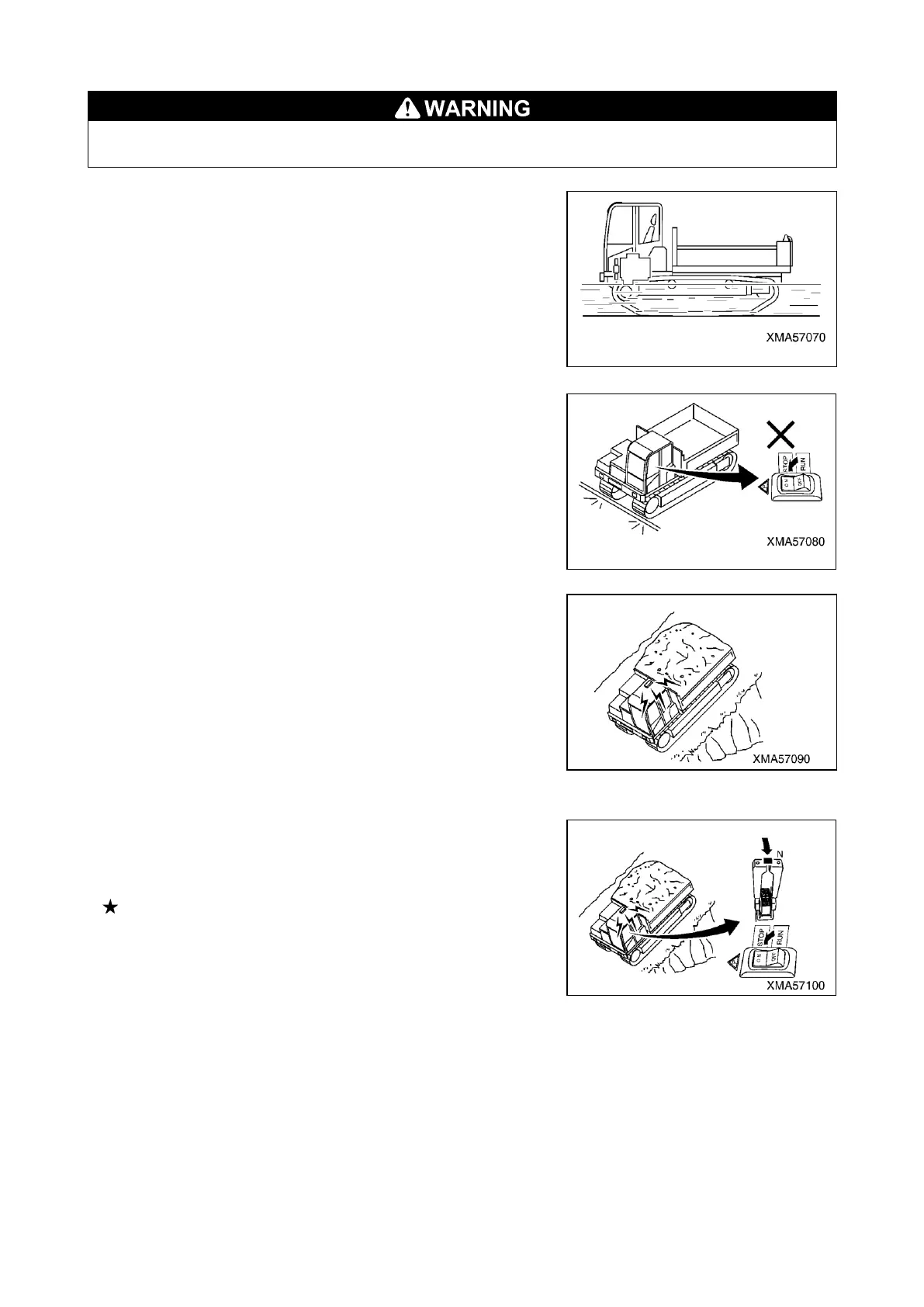 WARNING

XMA57070

STOP
RUN
ON
OFF

XMA57080

XMA57090

★

N
STOP
RUN
ON
OFF

XMA57100