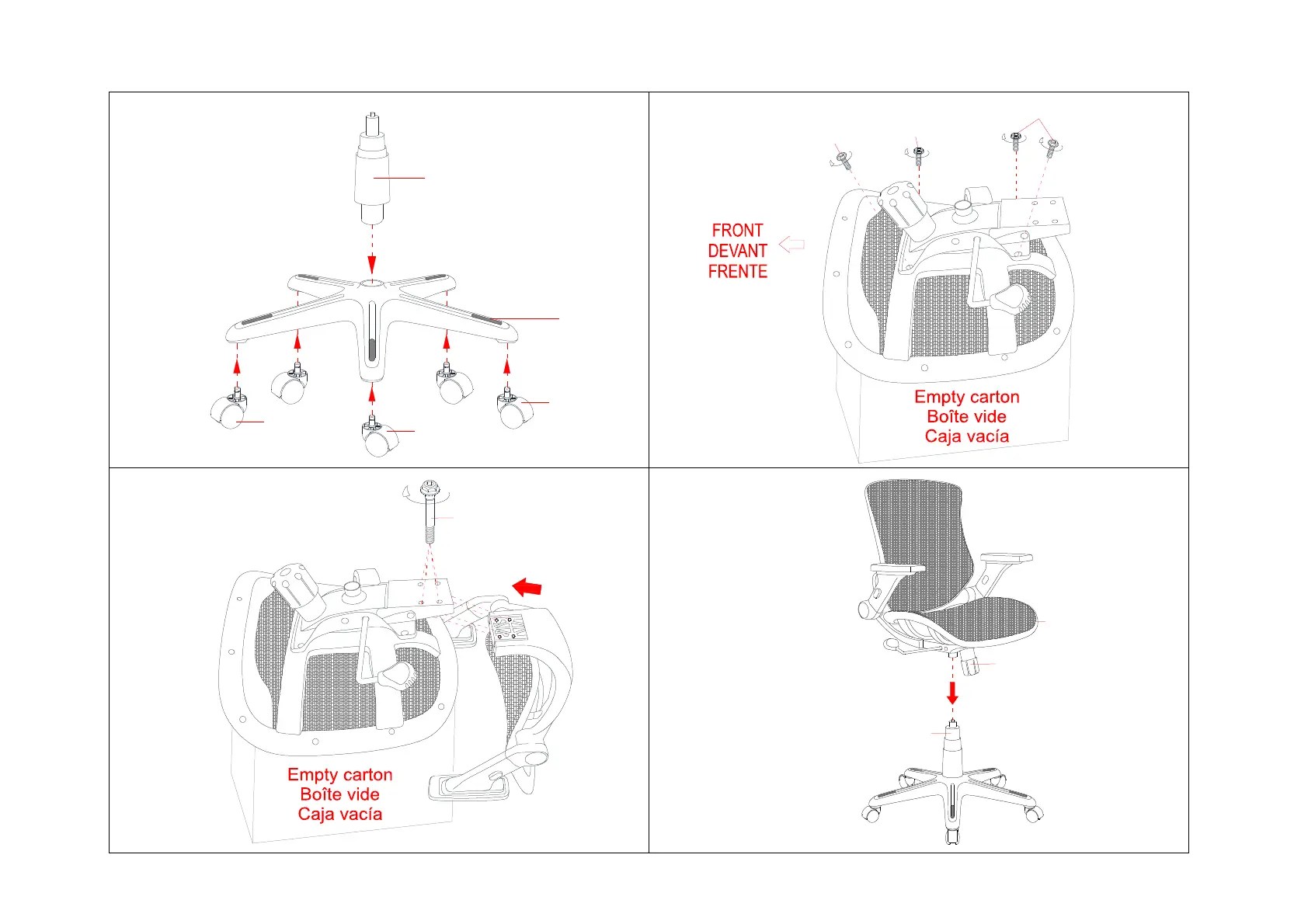 FRONT
DEVANT
FRENTE

Empty carton
Boîte vide
Caja vacía

Empty carton
Boîte vide
Caja vacía