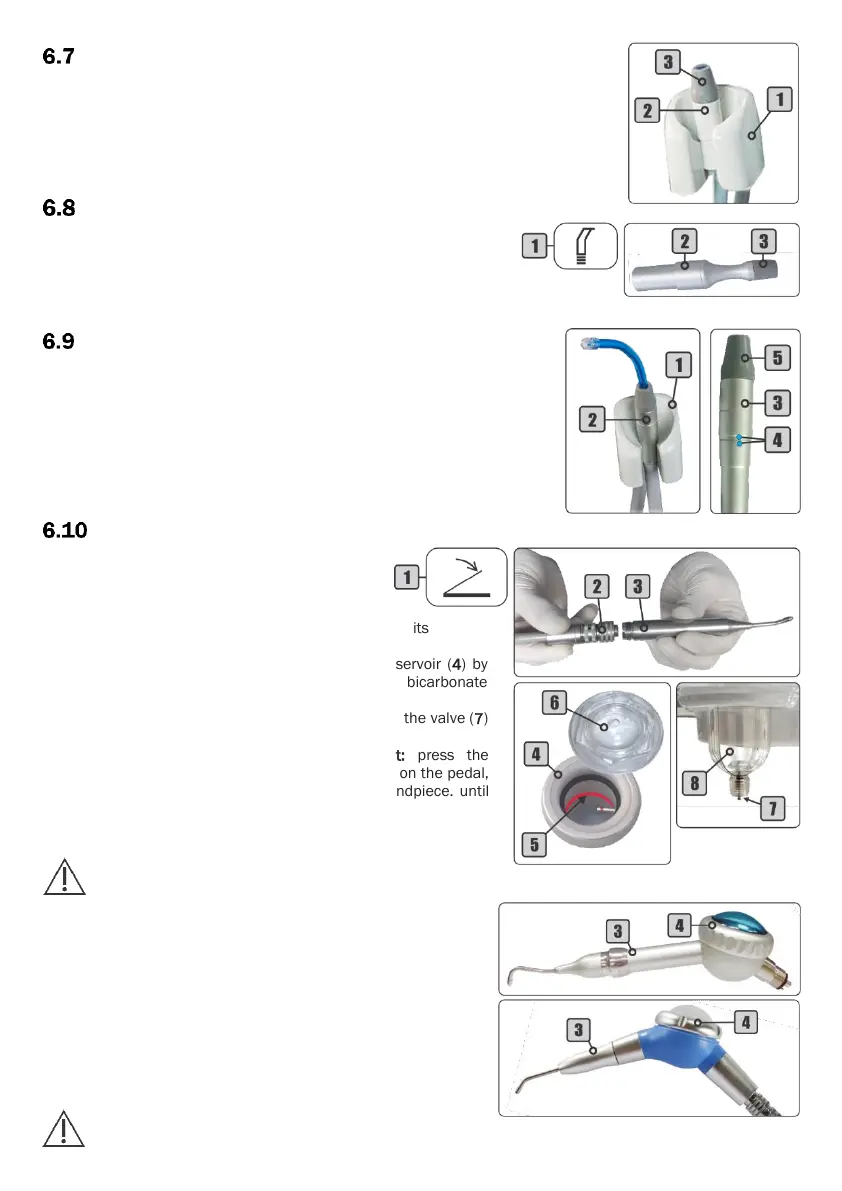 6.7

3
2
1

6.8

1
2
3

6.9

1
2
5
3
4

6.10

1
2
3

its

servoir (**4**) by bicarbonate

the valve (**7**)

t: press the on the pedal, ndpiece. until

6
4
5
8
7

3
4

3
4