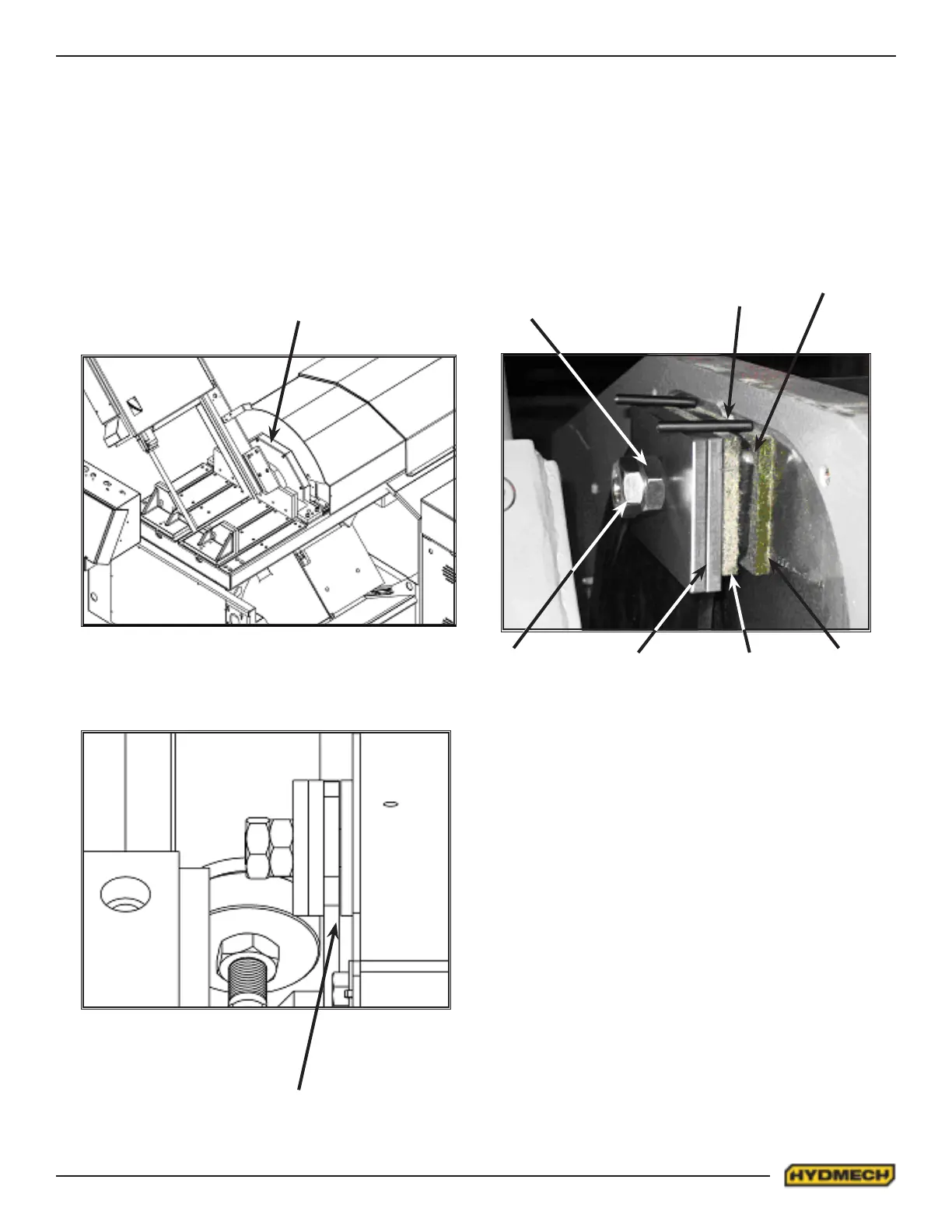 HYDMECH