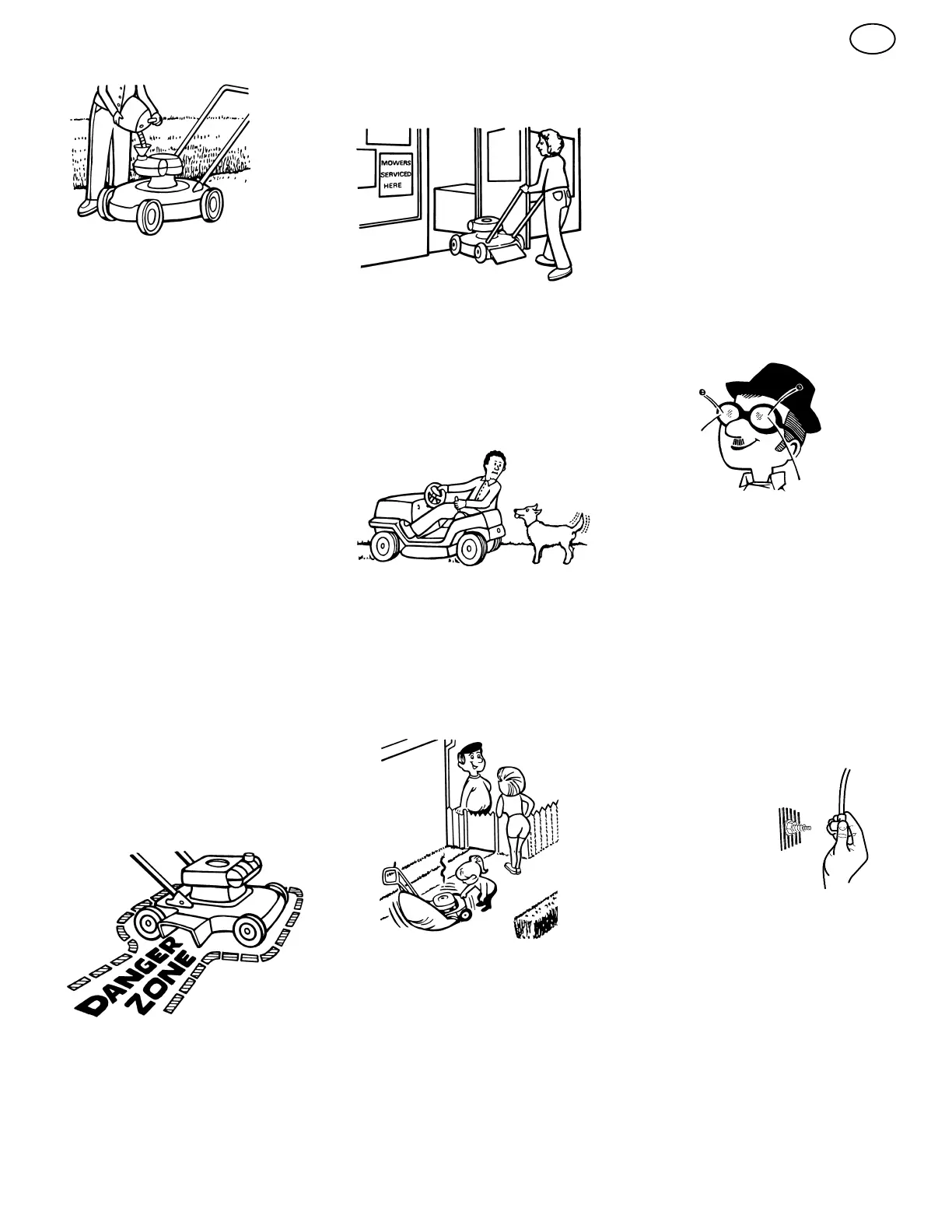 MOWERS SERVICED HERE

DANGER ZONE